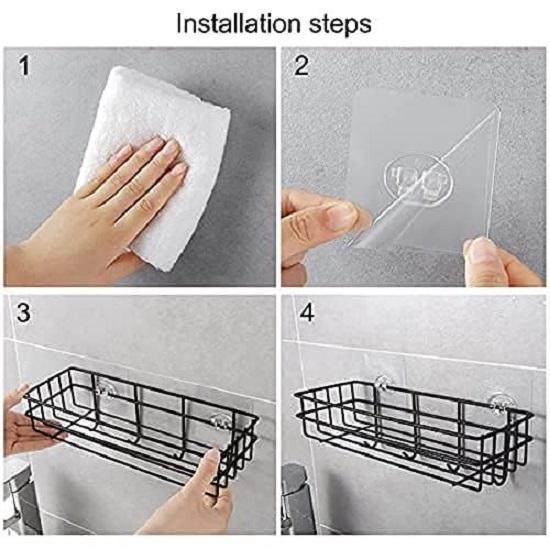 Installation steps

1

2

3

4