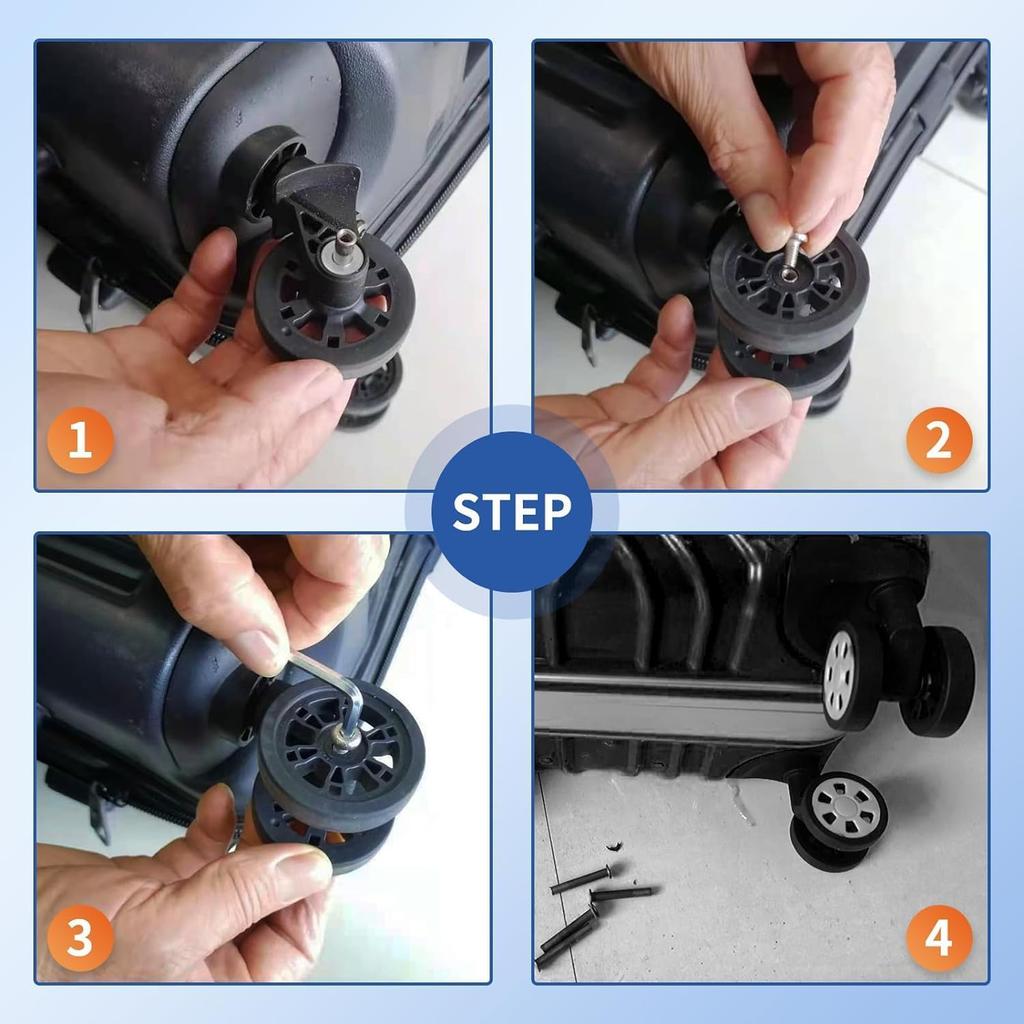 1

2

STEP

3

4