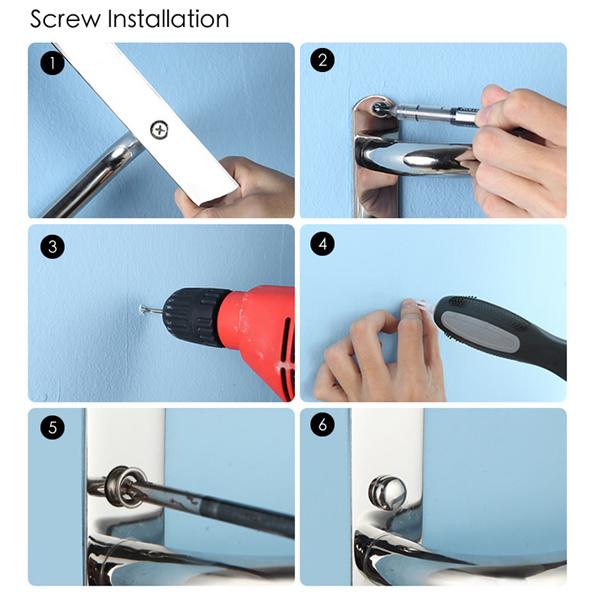 Screw Installation

1

2

3

4

5

6