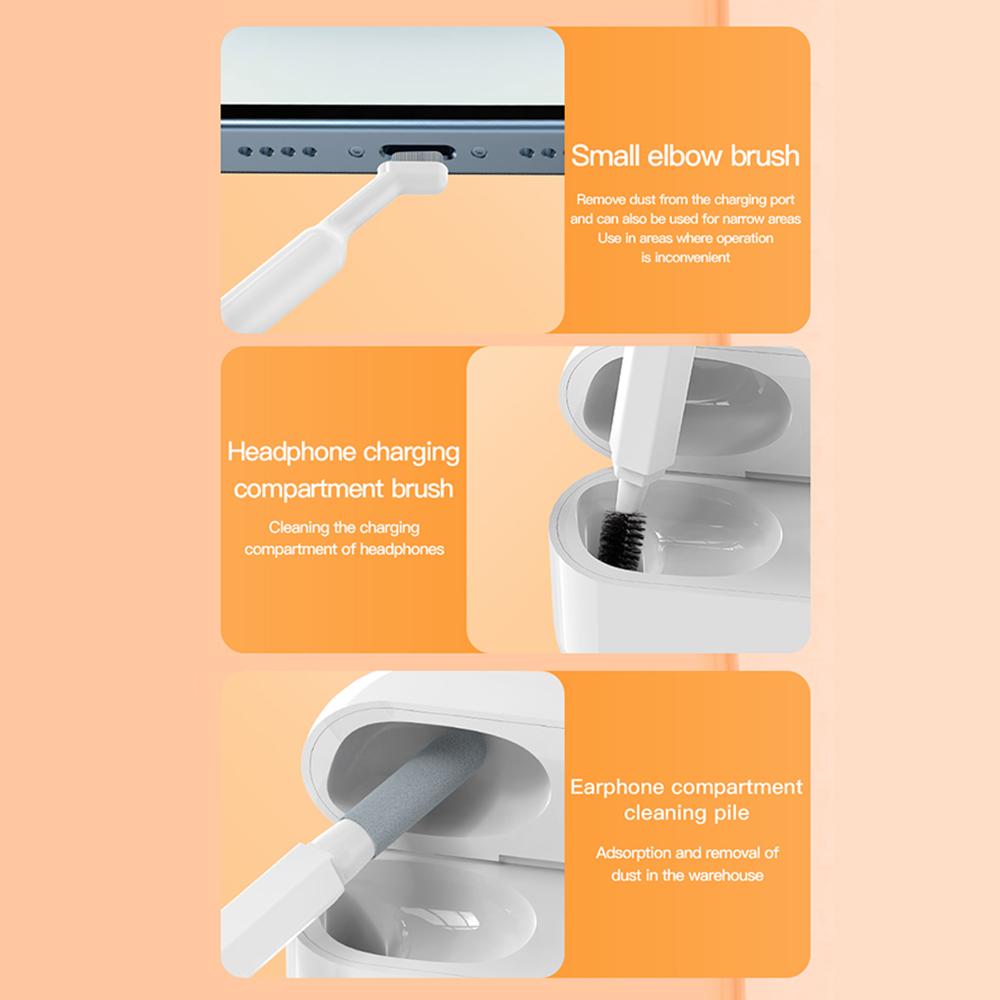 Small elbow brush

Remove dust from the charging port and can also be used for narrow areas Use in areas where operation is inconvenient

Headphone charging compartment brush

Cleaning the charging compartment of headphones

Earphone compartment cleaning pile

Adsorption and removal of dust in the warehouse