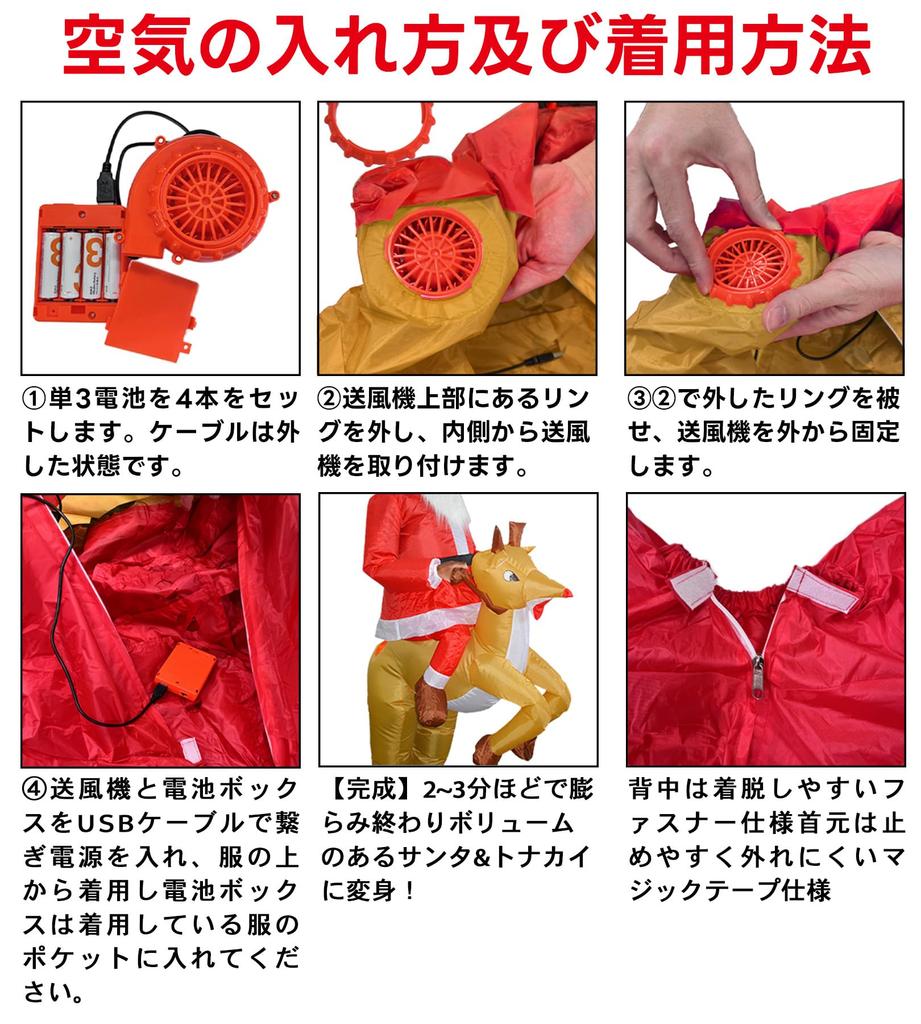 空気の入れ方及び着用方法

①単3電池を4本をセットします。ケーブルは外した状態です。

②送風機上部にあるリングを外し、内側から送風機を取り付けます。

③②で外したリングを被せ、送風機を外から固定します。

④送風機と電池ボックスをUSBケーブルで繋ぎ電源を入れ、服の上から着用し電池ボックスは着用している服のポケットに入れてください。

【完成】2~3分ほどで膨らみ終わりボリュームのあるサンタ&トナカイに変身！

背中は着脱しやすいファスナー仕様首元は止めやすく外れにくいマジックテープ仕様