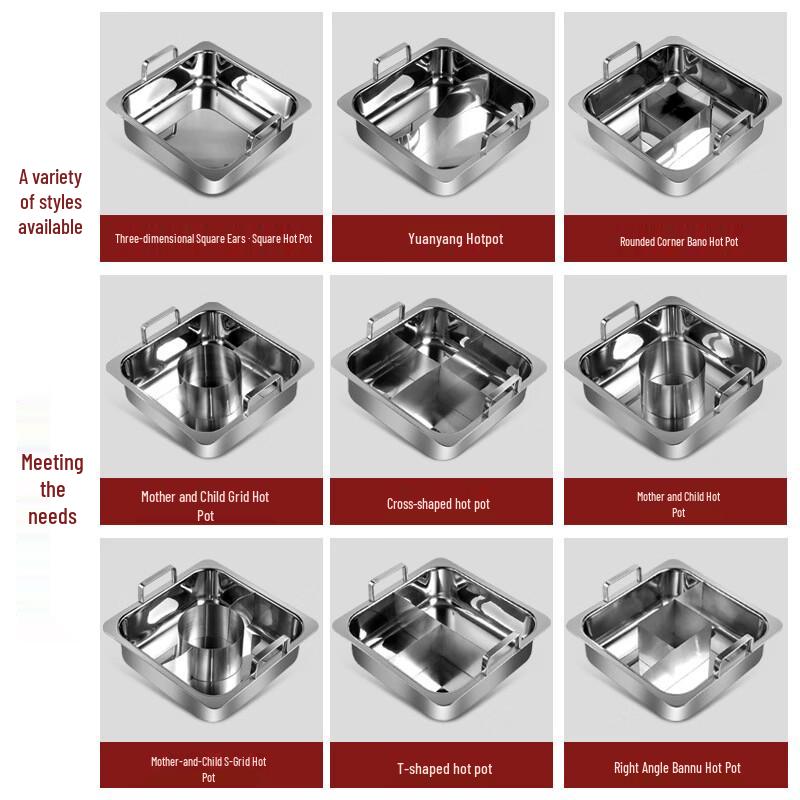 A variety of styles available

Three-dimensional Square Ears · Square Hot Pot

Yuanyang Hotpot

Rounded Corner Bano Hot Pot

Meeting the needs

Mother and Child Grid Hot Pot

Cross-shaped hot pot

Mother and Child Hot Pot

Mother-and-Child S-Grid Hot Pot

T-shaped hot pot

Right Angle Bannu Hot Pot