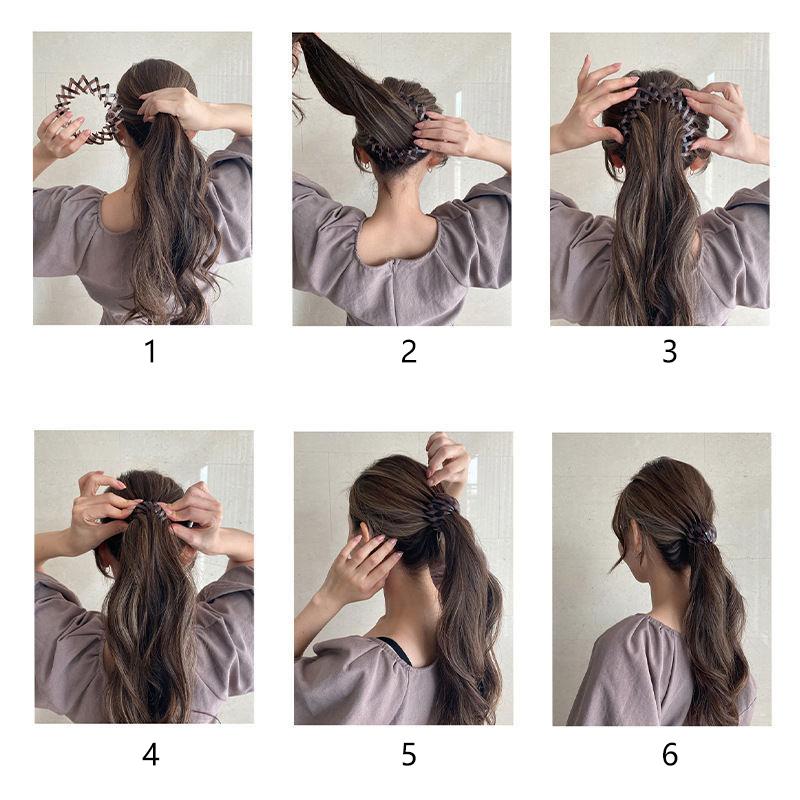 1

2

3

4

5

6