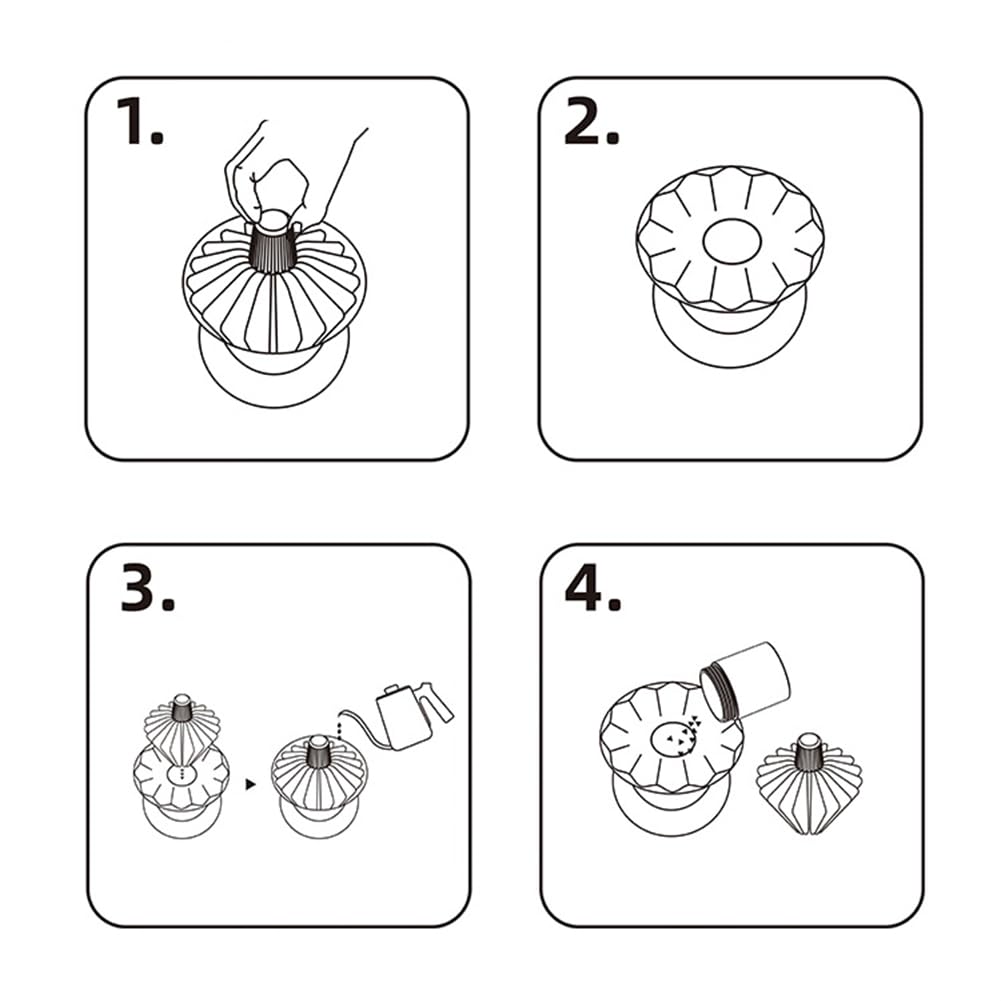 1.

2.

3.

4.