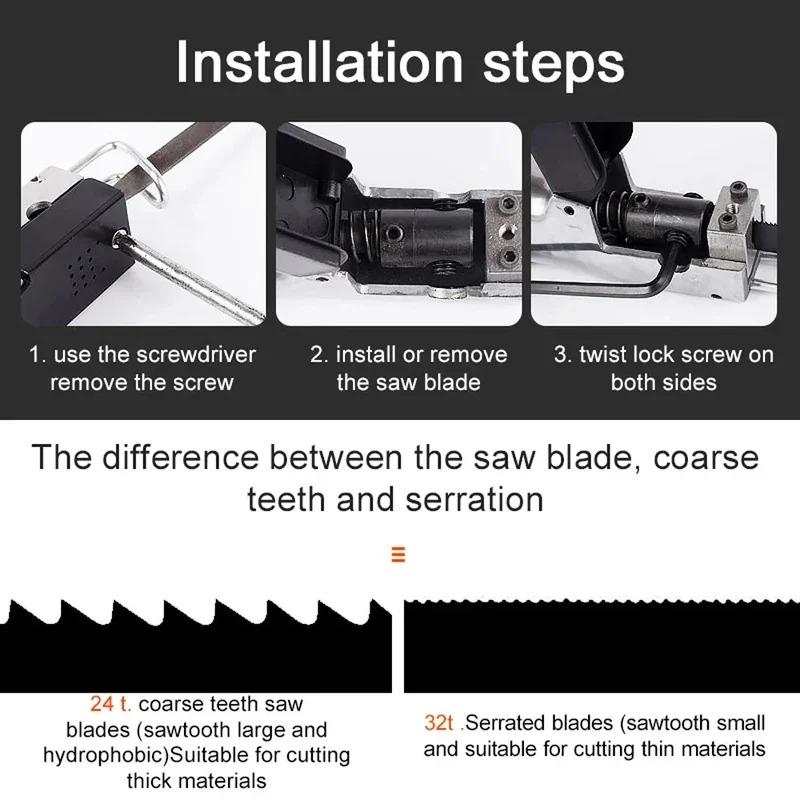 Installation steps

1. use the screwdriver remove the screw

2. install or remove the saw blade

3. twist lock screw on both sides

The difference between the saw blade, coarse teeth and serration

≡

24 t. coarse teeth saw blades (sawtooth large and hydrophobic)Suitable for cutting thick materials

32t .Serrated blades (sawtooth small and suitable for cutting thin materials