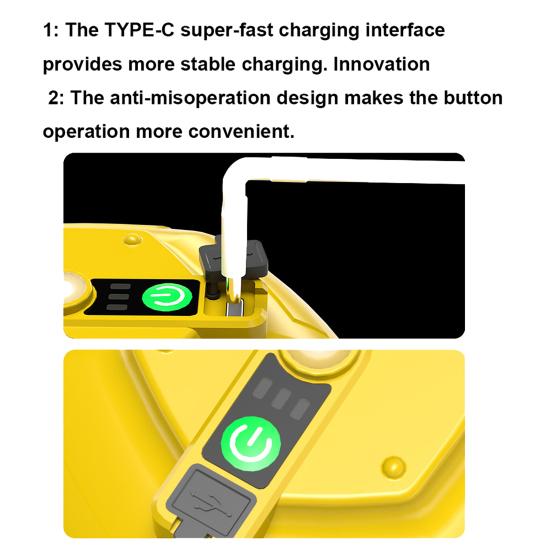 1: The TYPE-C super-fast charging interface provides more stable charging. Innovation

2: The anti-misoperation design makes the button operation more convenient.