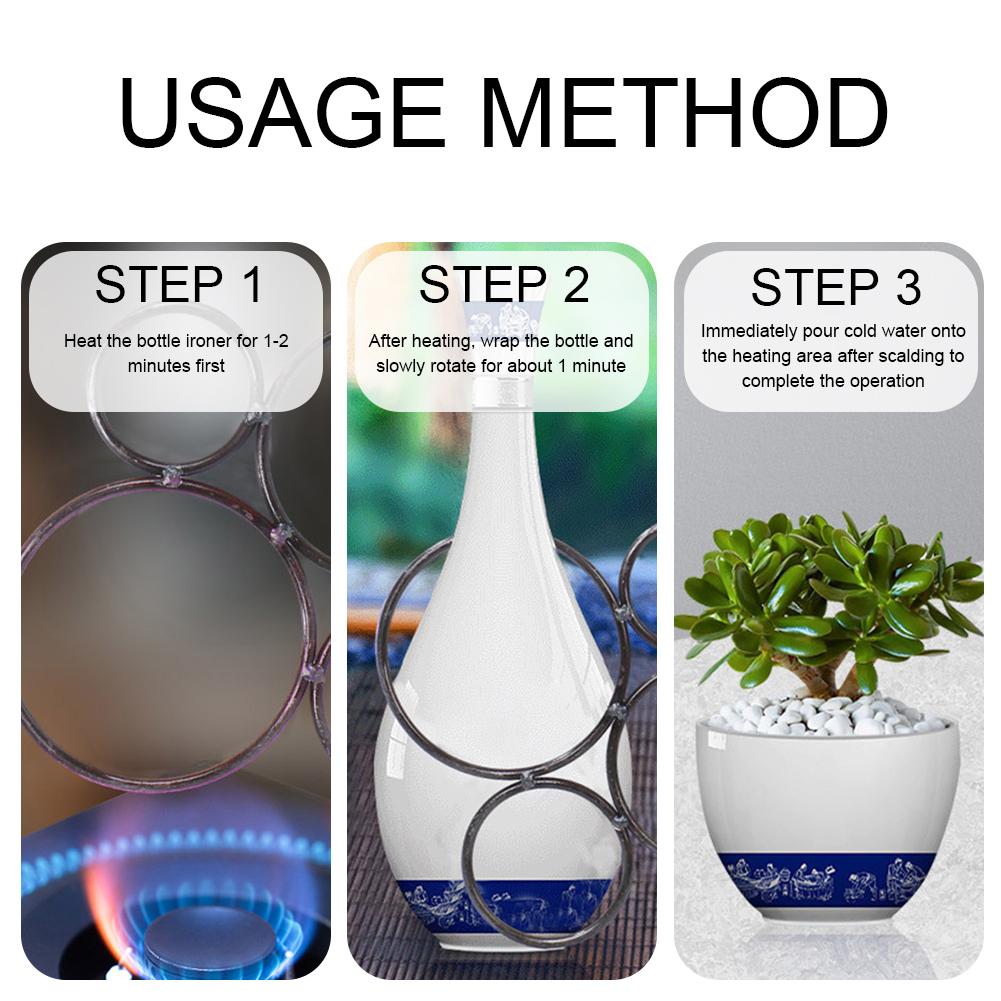 USAGE METHOD

STEP 1

Heat the bottle ironer for 1-2 minutes first

STEP 2

After heating, wrap the bottle and slowly rotate for about 1 minute

STEP 3

Immediately pour cold water onto the heating area after scalding to complete the operation