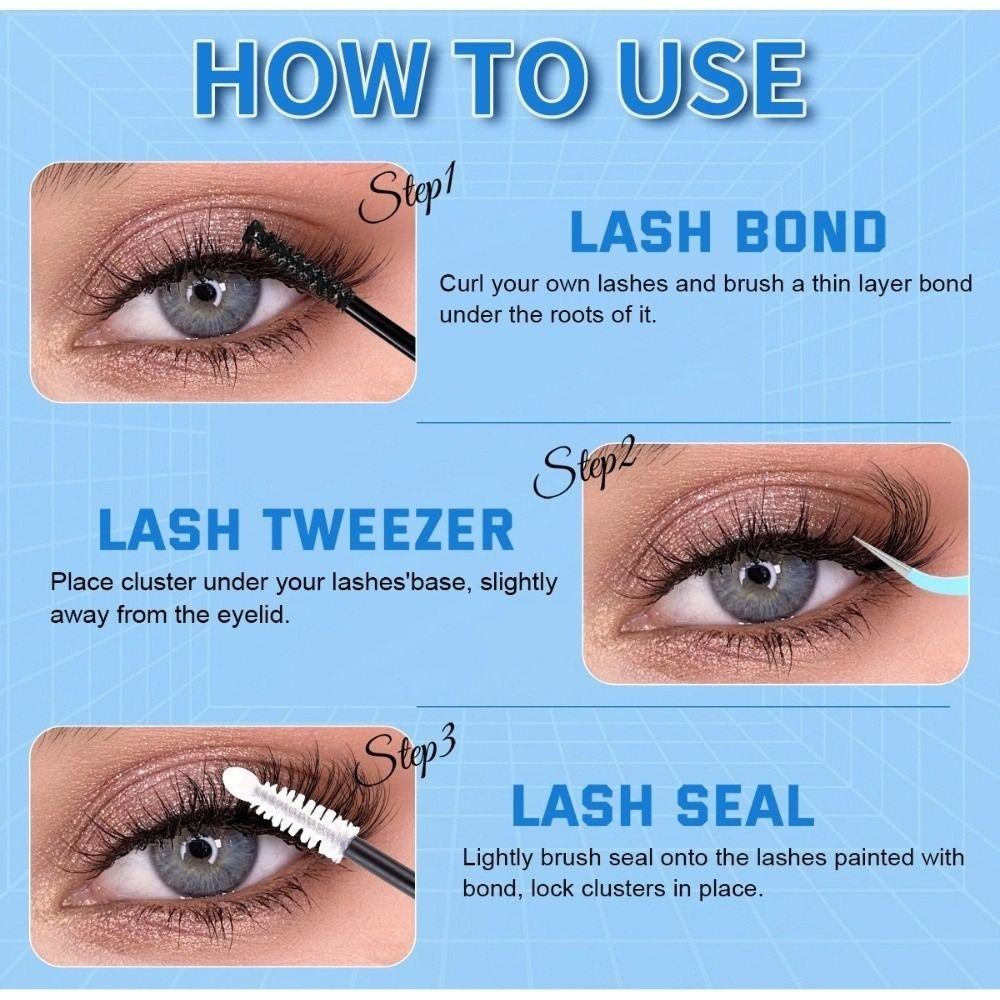 HOW TO USE

Step1

LASH BOND

Curl your own lashes and brush a thin layer bond under the roots of it.

Step2

LASH TWEEZER

Place cluster under your lashes'base, slightly away from the eyelid.

Step3

LASH SEAL

Lightly brush seal onto the lashes painted with bond, lock clusters in place.