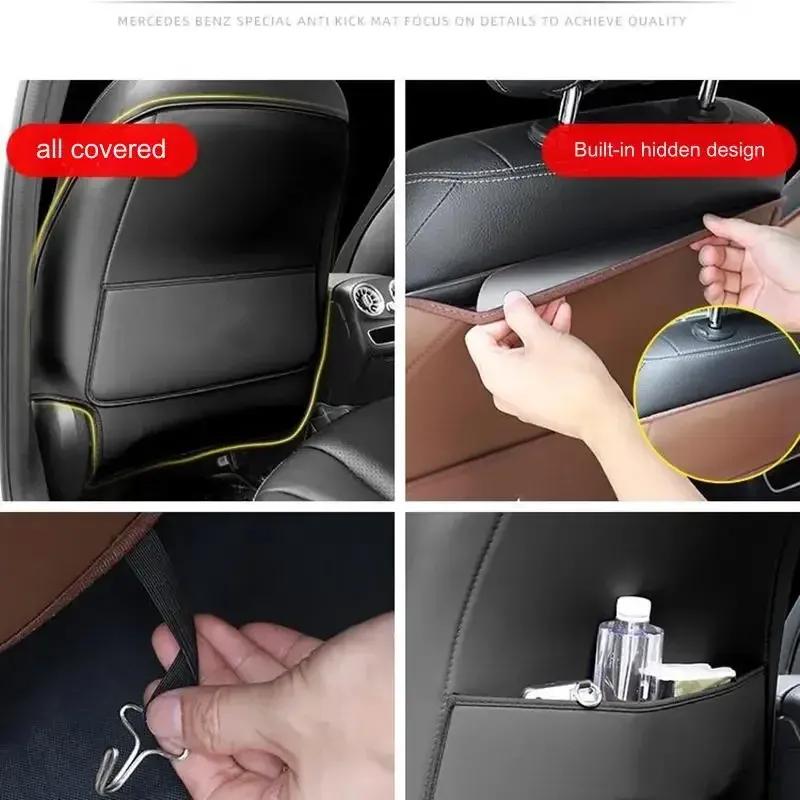 MERCEDES BENZ SPECIAL ANTI KICK MAT FOCUS ON DETAILS TO ACHIEVE QUALITY

all covered

Built-in hidden design