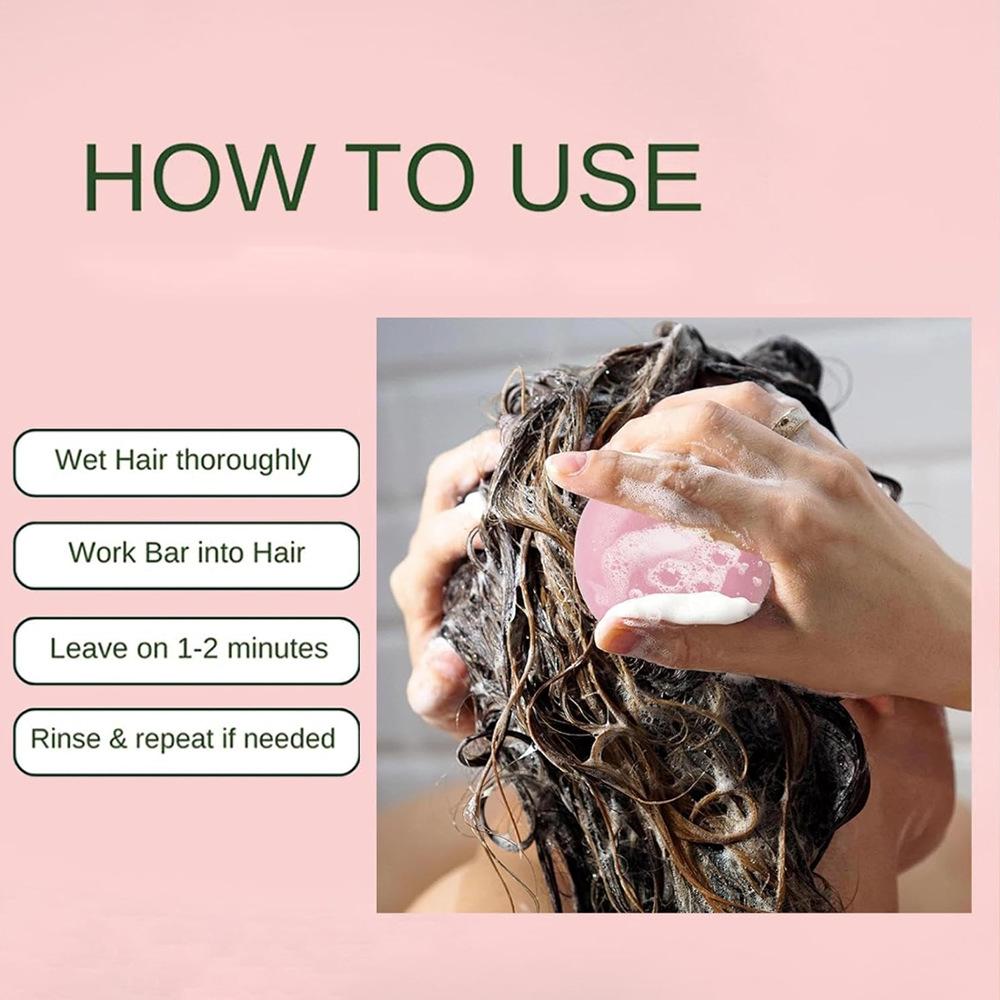 HOW TO USE

Wet Hair thoroughly

Work Bar into Hair

Leave on 1-2 minutes

Rinse & repeat if needed