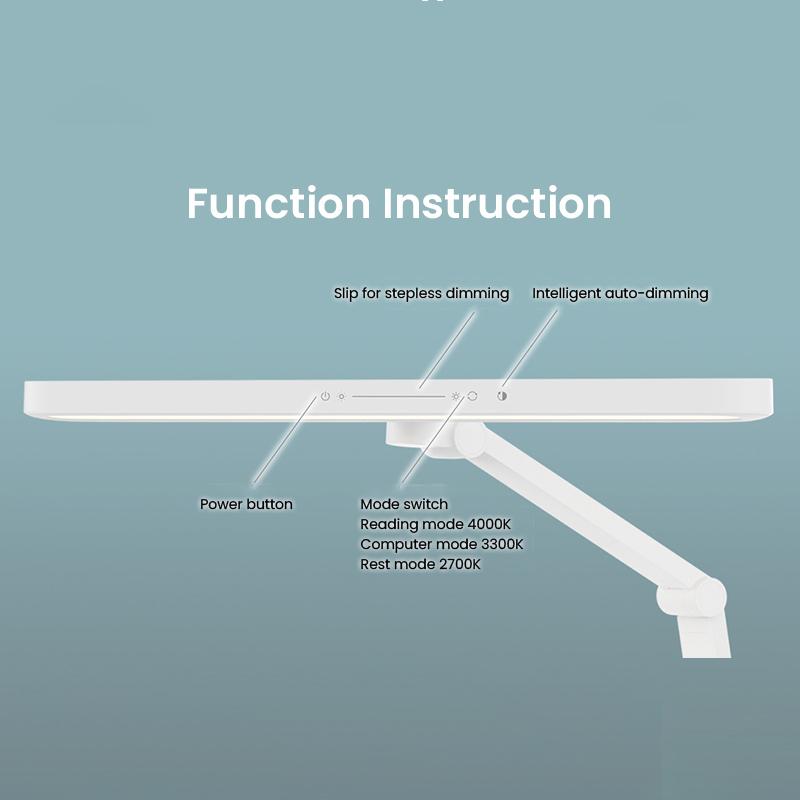 Function Instruction

Slip for stepless dimming

Intelligent auto-dimming

Power button

Mode switch
Reading mode 4000K
Computer mode 3300K
Rest mode 2700K