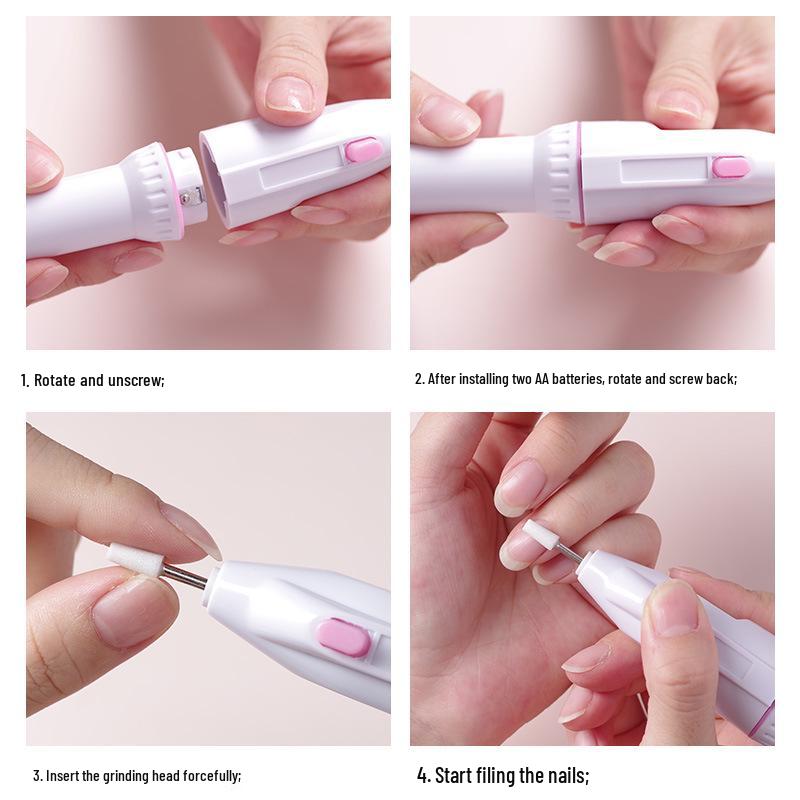 1. Rotate and unscrew;

2. After installing two AA batteries, rotate and screw back;

3. Insert the grinding head forcefully;

4. Start filing the nails;