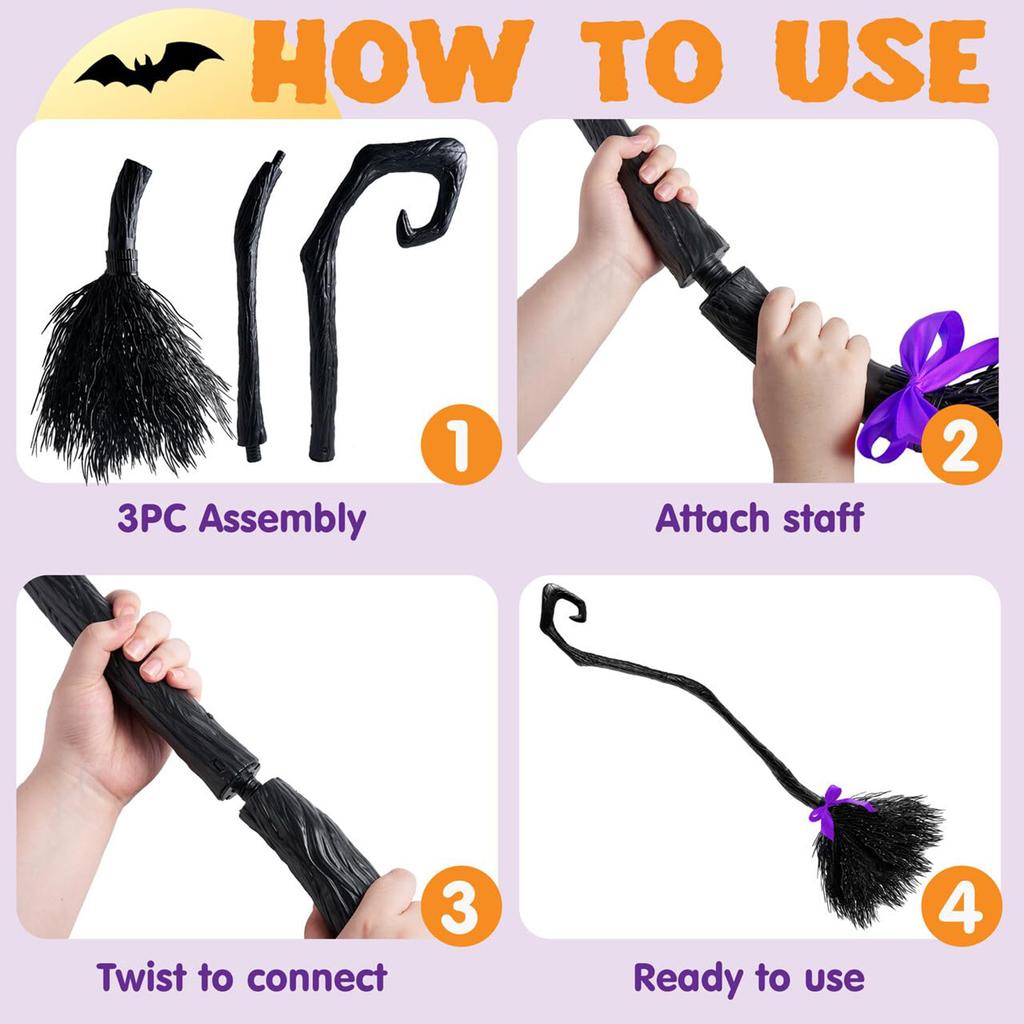 HOW TO USE

1

3PC Assembly

2

Attach staff

3

Twist to connect

4

Ready to use