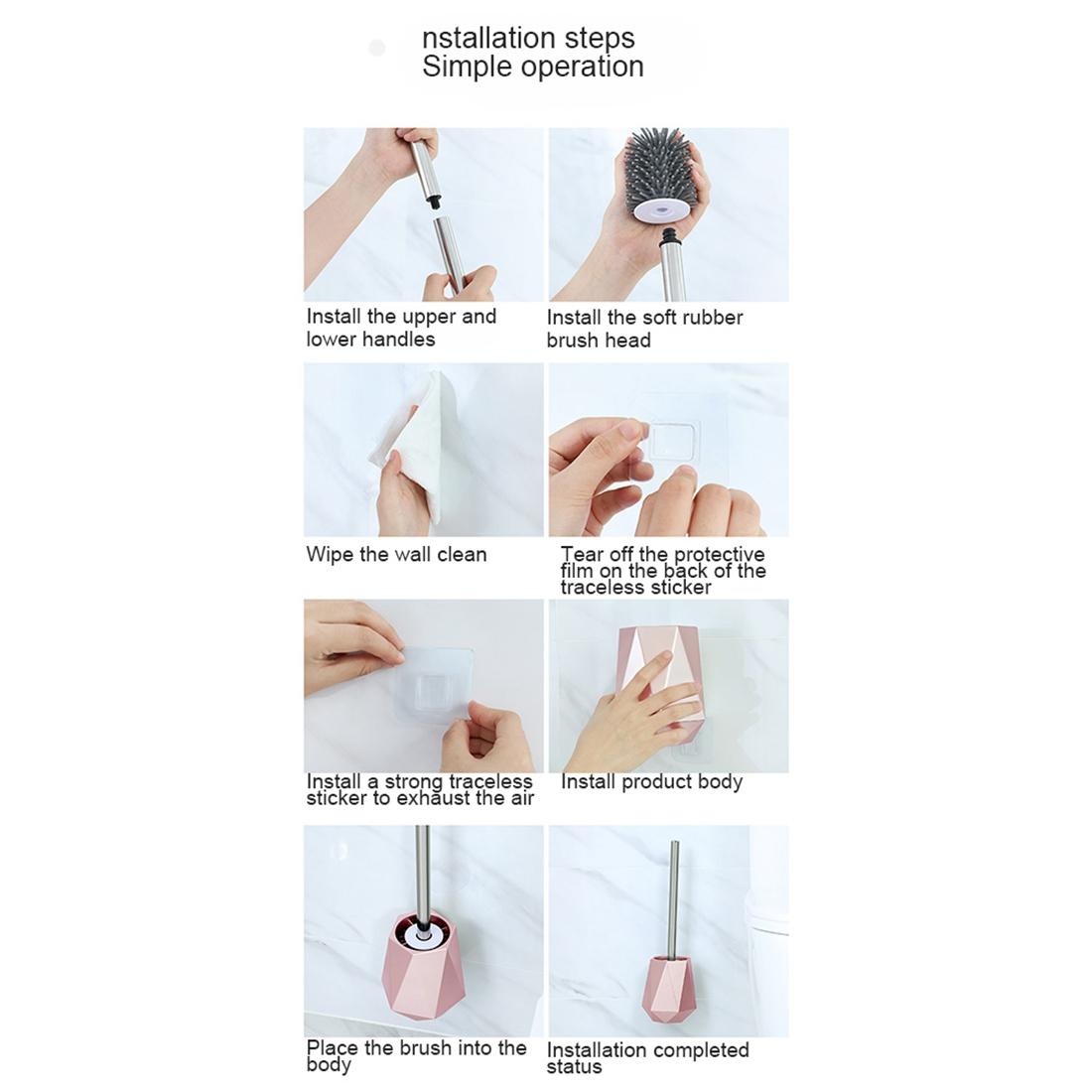 nstallation steps
Simple operation

Install the upper and lower handles

Install the soft rubber brush head

Wipe the wall clean

Tear off the protective film on the back of the traceless sticker

Install a strong traceless sticker to exhaust the air

Install product body

Place the brush into the body

Installation completed status