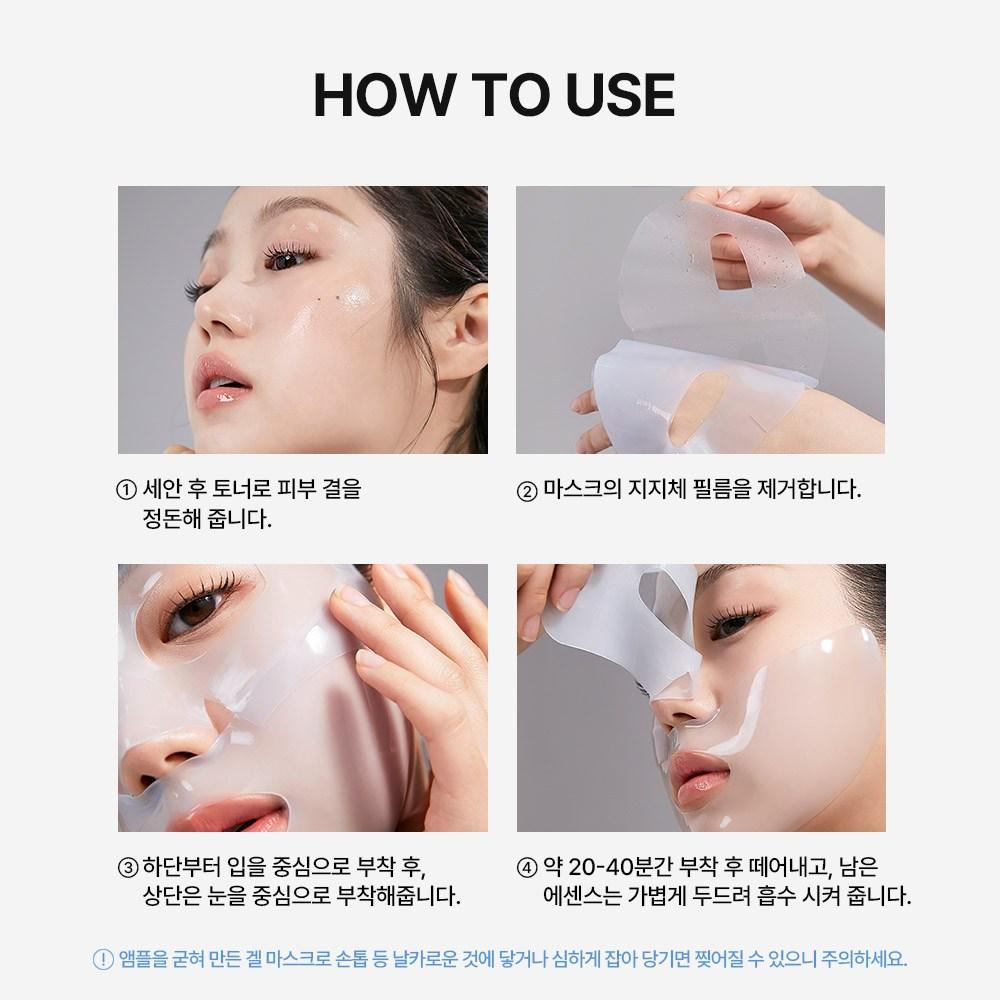 HOW TO USE

① 세안 후 토너로 피부 결을 정돈해 줍니다.

② 마스크의 지지체 필름을 제거합니다.

③ 하단부터 입을 중심으로 부착 후, 상단은 눈을 중심으로 부착해줍니다.

④ 약 20-40분간 부착 후 떼어내고, 남은 에센스는 가볍게 두드려 흡수 시켜 줍니다.

! 앰플을 굳혀 만든 겔 마스크로 손톱 등 날카로운 것에 닿거나 심하게 잡아 당기면 찢어질 수 있으니 주의하세요.