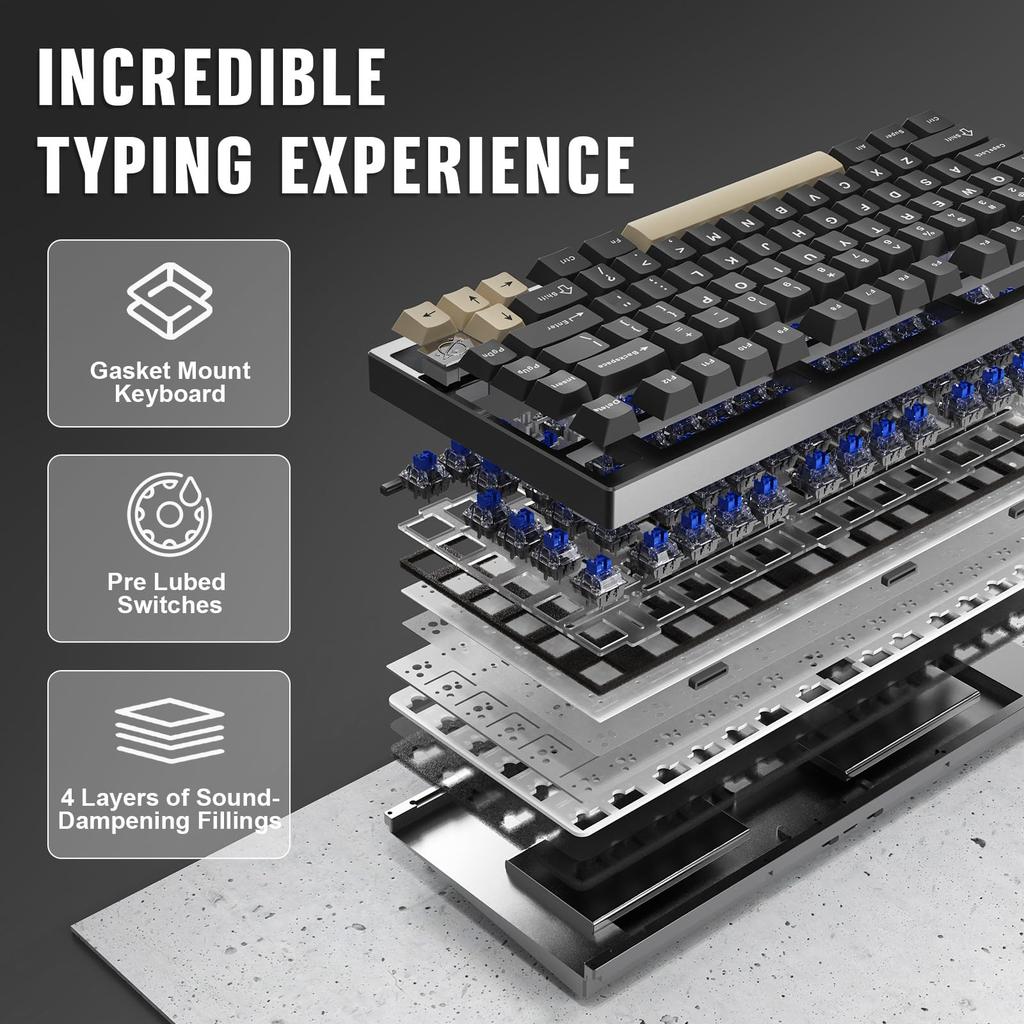 INCREDIBLE TYPING EXPERIENCE

Gasket Mount Keyboard

Pre Lubed Switches

4 Layers of Sound-Dampening Fillings