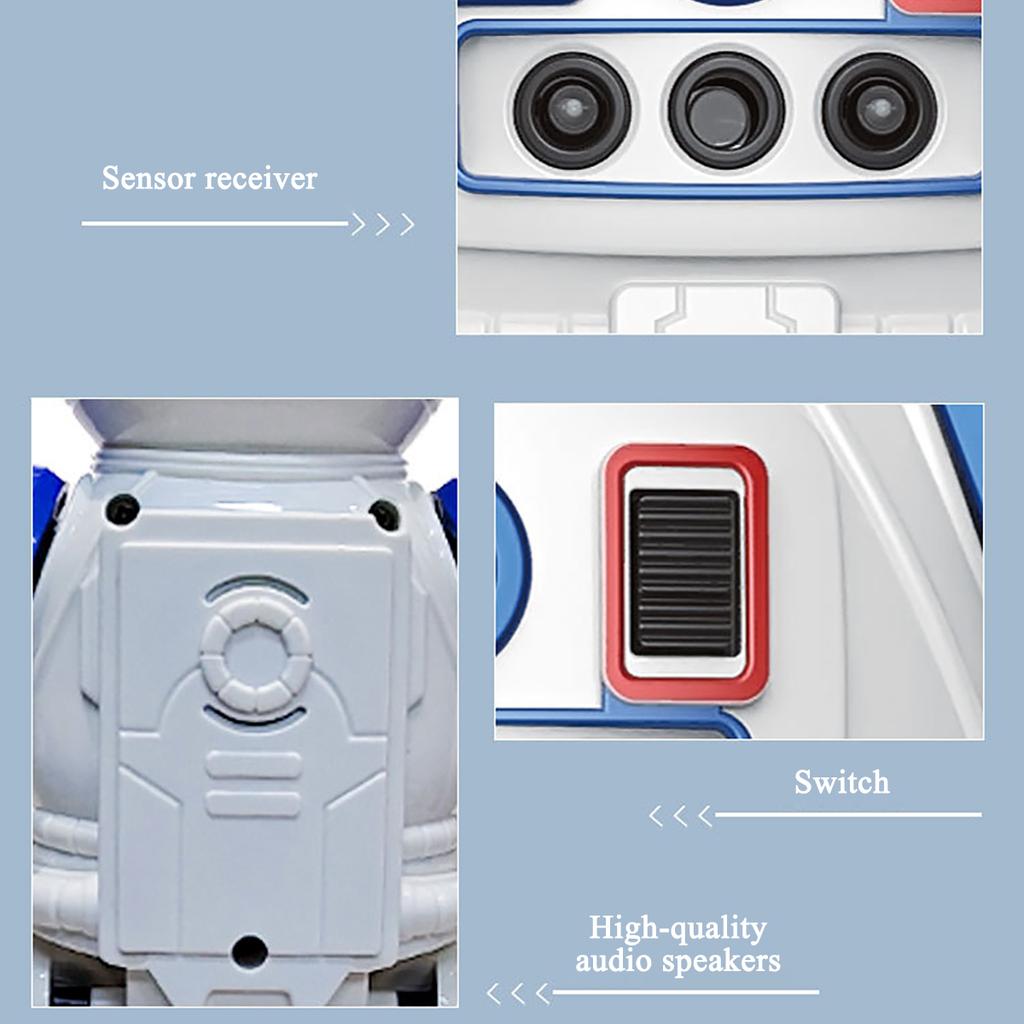 Sensor receiver

Switch

High-quality audio speakers