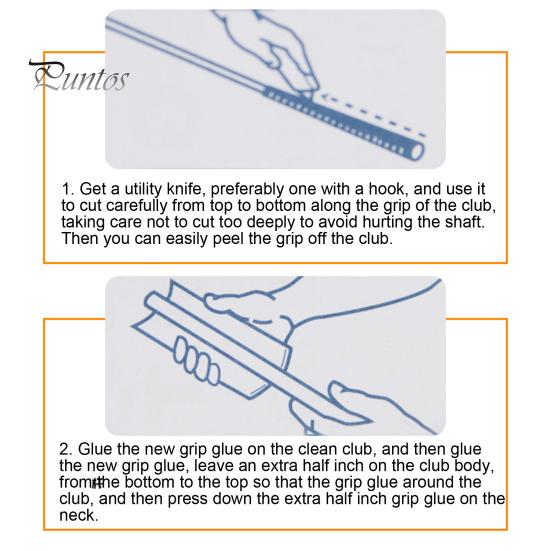 Puntos

1. Get a utility knife, preferably one with a hook, and use it to cut carefully from top to bottom along the grip of the club, taking care not to cut too deeply to avoid hurting the shaft. Then you can easily peel the grip off the club.

2. Glue the new grip glue on the clean club, and then glue the new grip glue, leave an extra half inch on the club body, from the bottom to the top so that the grip glue around the club, and then press down the extra half inch grip glue on the neck.