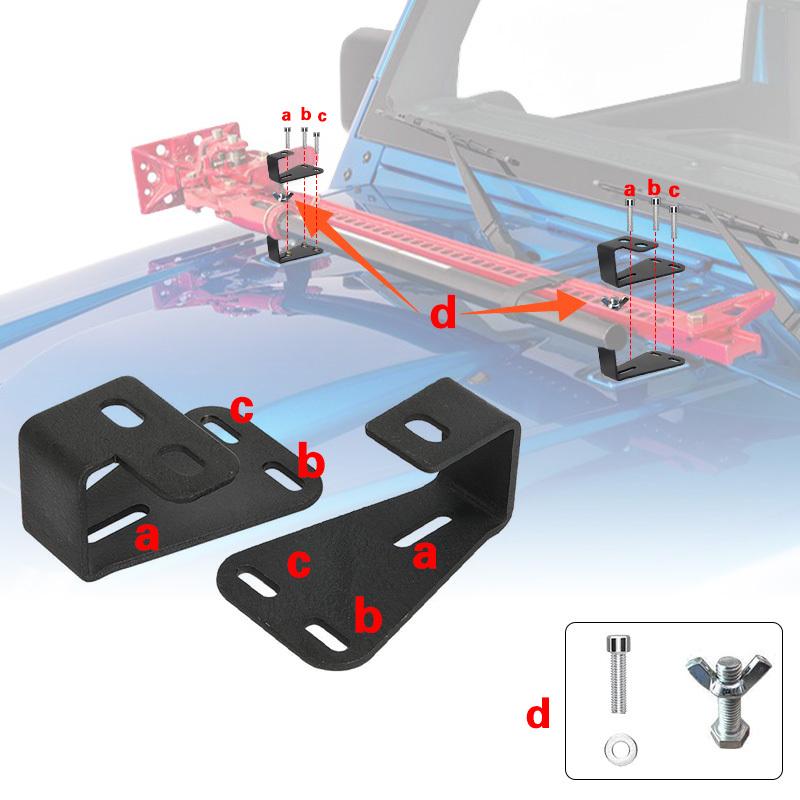 a b c
a b c
d
c
b
a
c
a
b
d