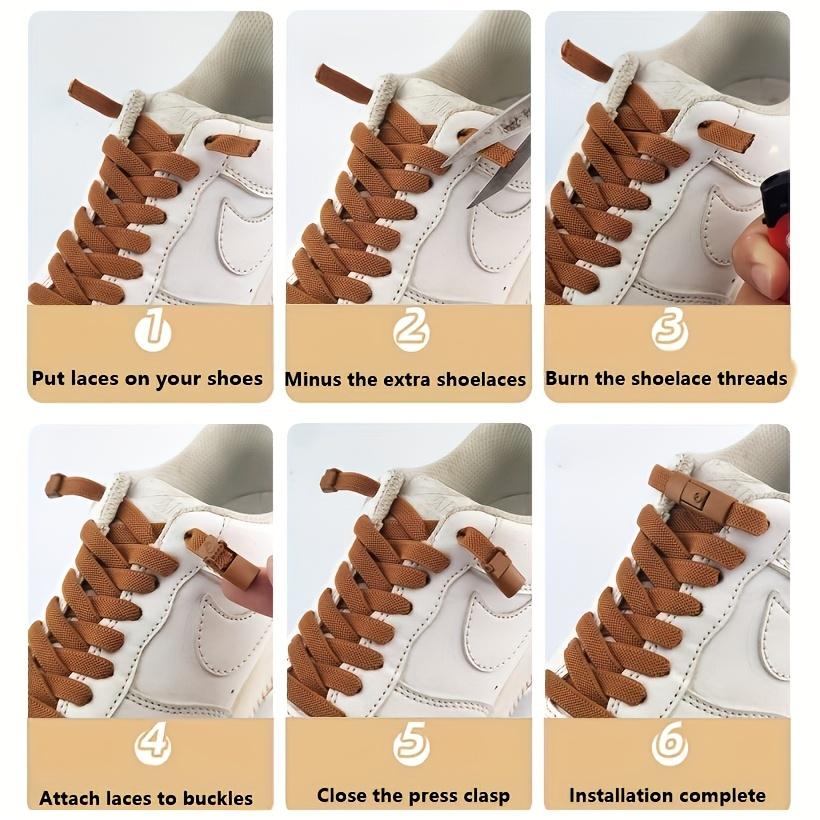 1
Put laces on your shoes

2
Minus the extra shoelaces

3
Burn the shoelace threads

4
Attach laces to buckles

5
Close the press clasp

6
Installation complete