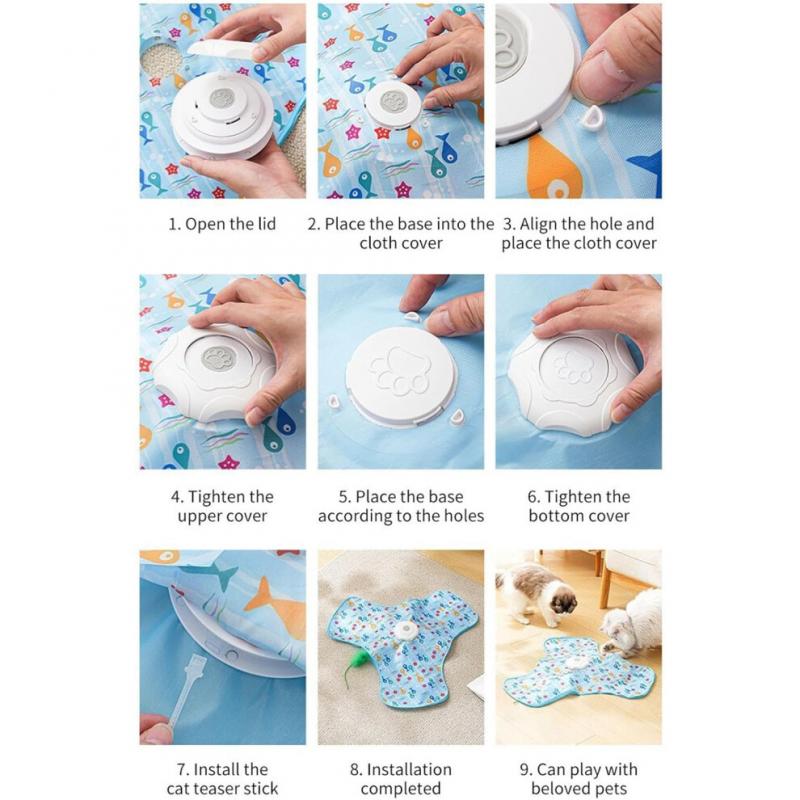 1. Open the lid

2. Place the base into the cloth cover

3. Align the hole and place the cloth cover

4. Tighten the upper cover

5. Place the base according to the holes

6. Tighten the bottom cover

7. Install the cat teaser stick

8. Installation completed

9. Can play with beloved pets