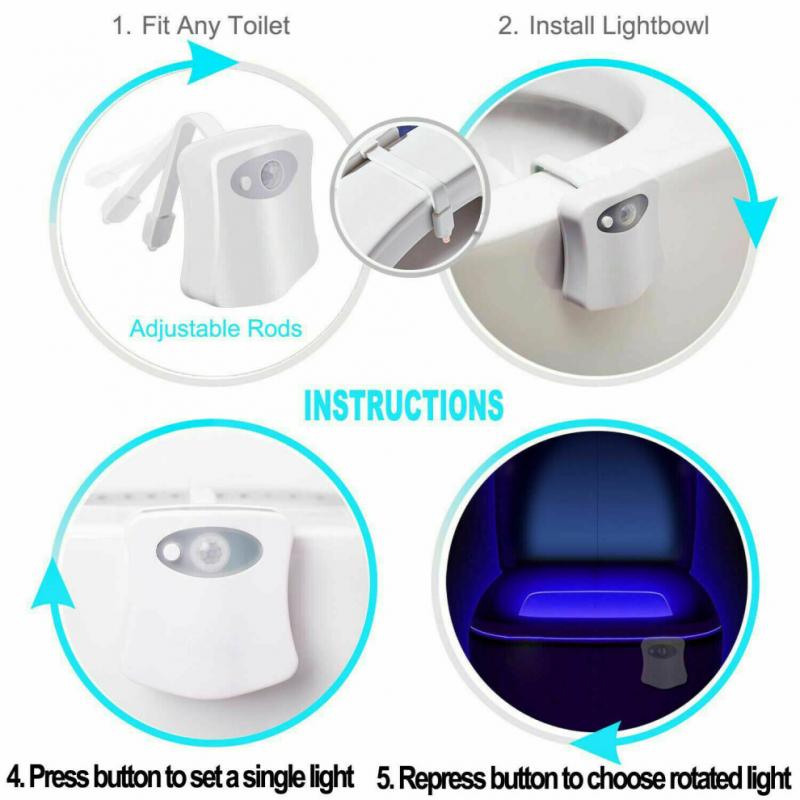 1. Fit Any Toilet

2. Install Lightbowl

Adjustable Rods

INSTRUCTIONS

4. Press button to set a single light

5. Repress button to choose rotated light