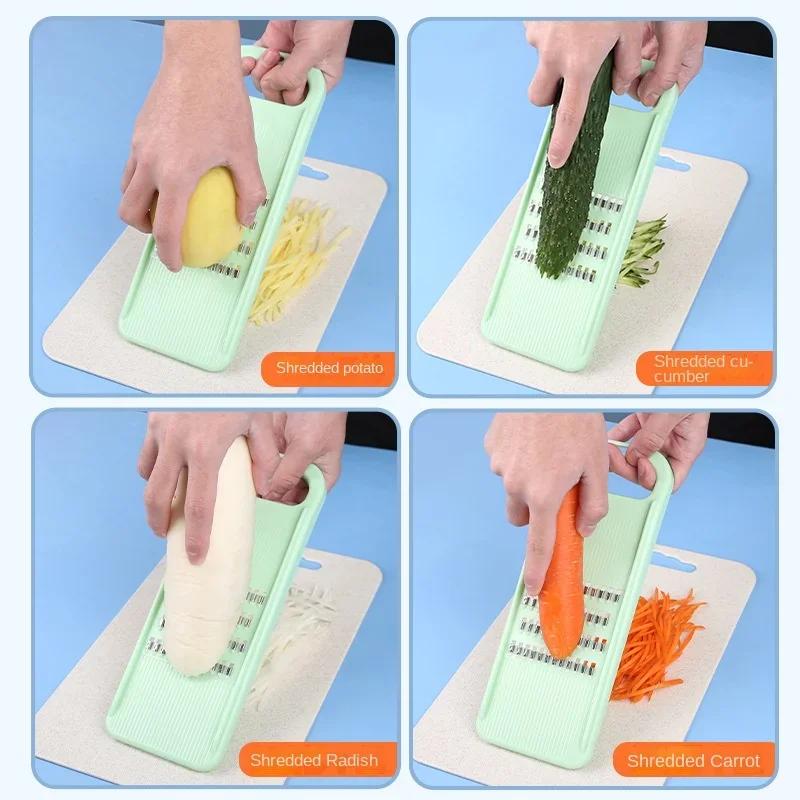 Shredded potato

Shredded cucumber

Shredded Radish

Shredded Carrot