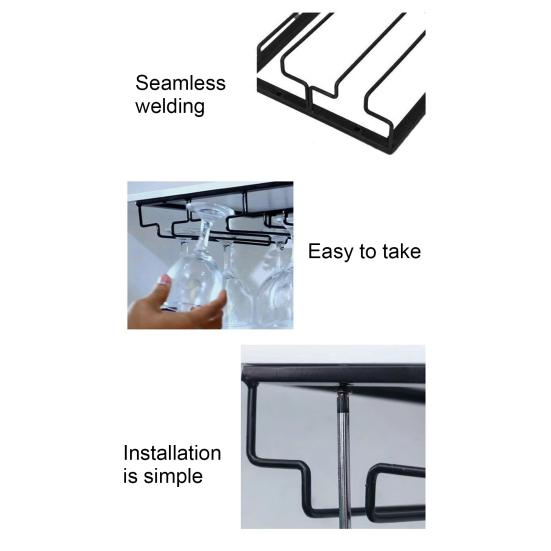 Seamless welding

Easy to take

Installation is simple