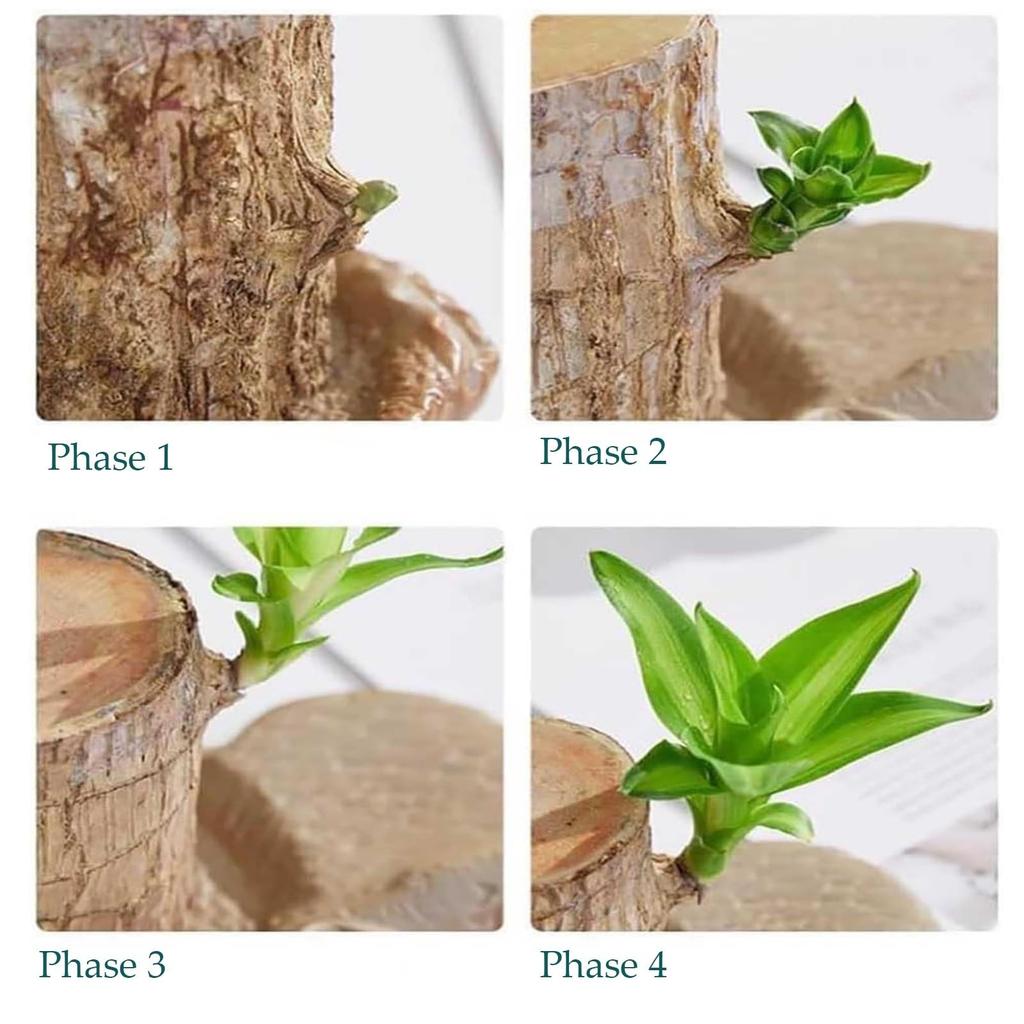 Phase 1

Phase 2

Phase 3

Phase 4