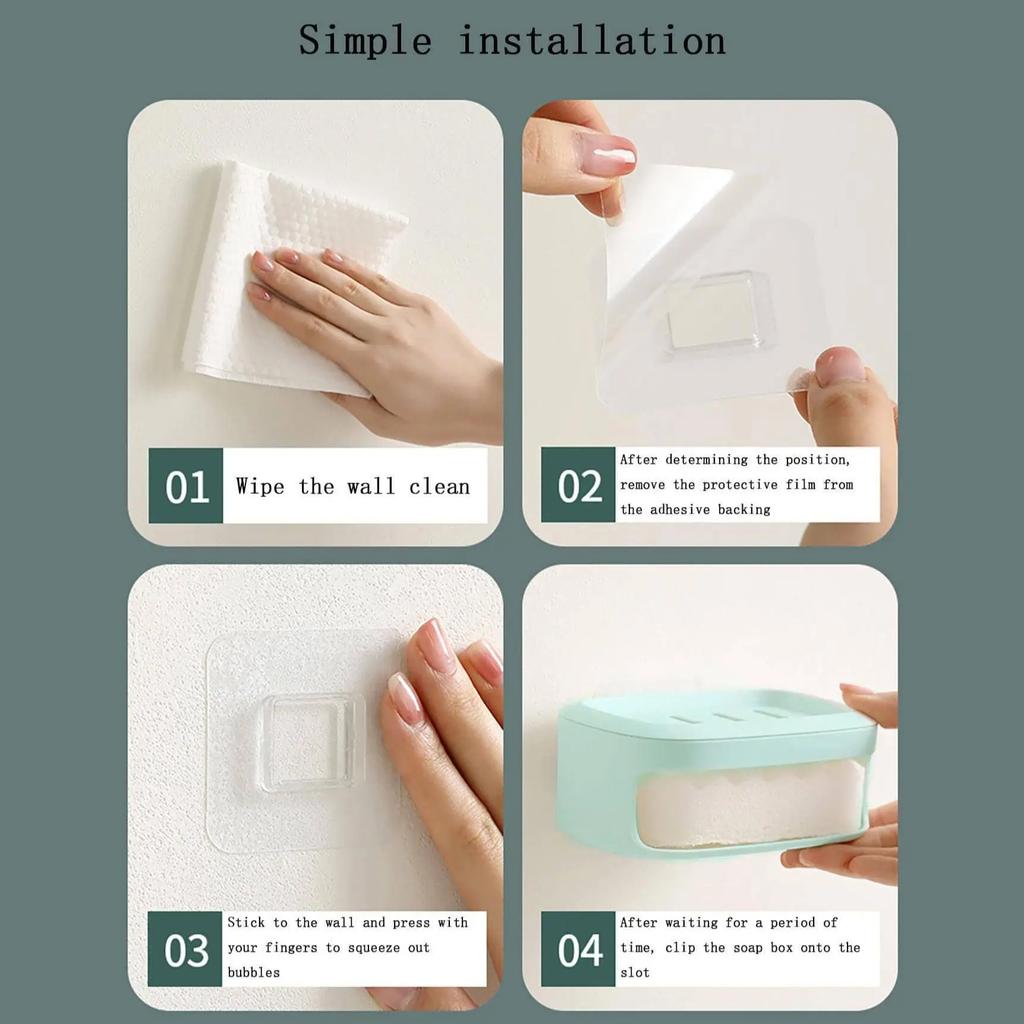 Simple installation

01 Wipe the wall clean

02 After determining the position, remove the protective film from the adhesive backing

03 Stick to the wall and press with your fingers to squeeze out bubbles

04 After waiting for a period of time, clip the soap box onto the slot