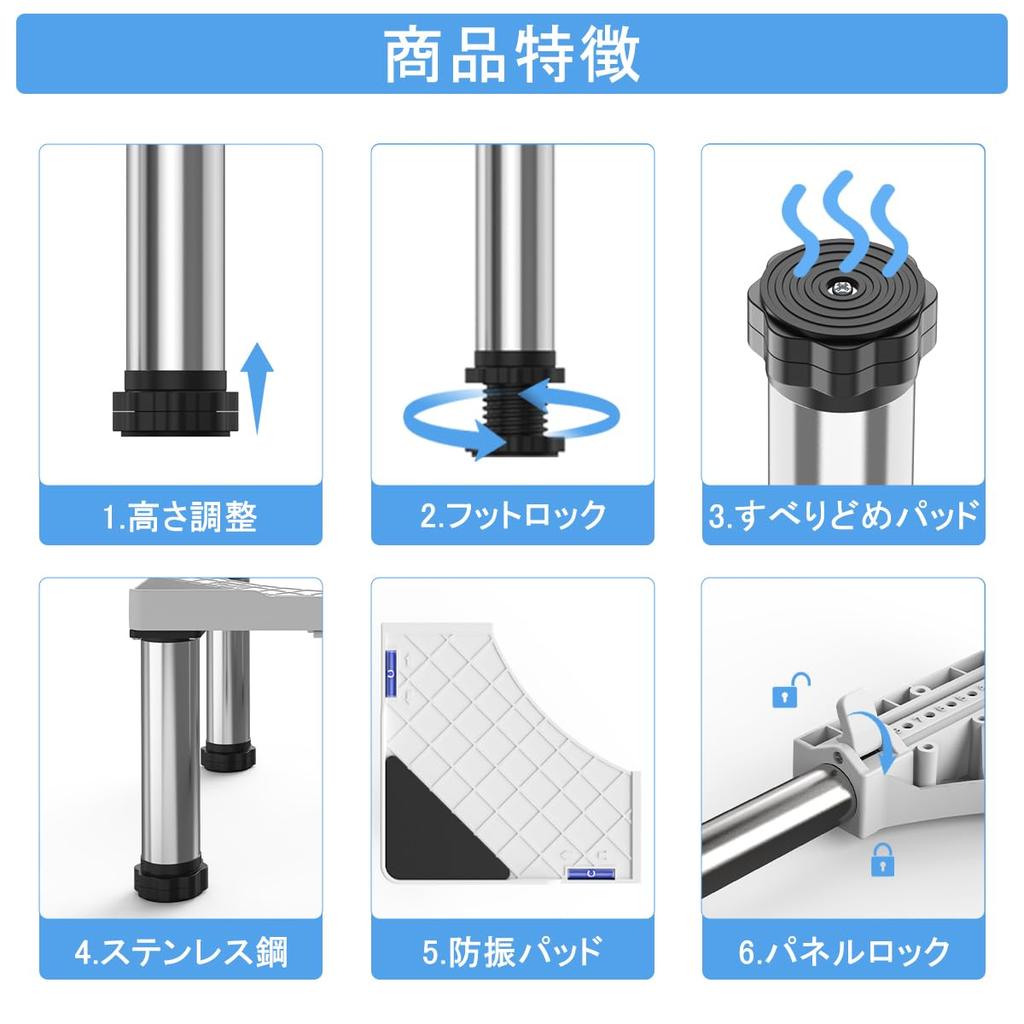 商品特徴

1.高さ調整

2.フットロック

3.すべりどめパッド

4.ステンレス鋼

5.防振パッド

6.パネルロック