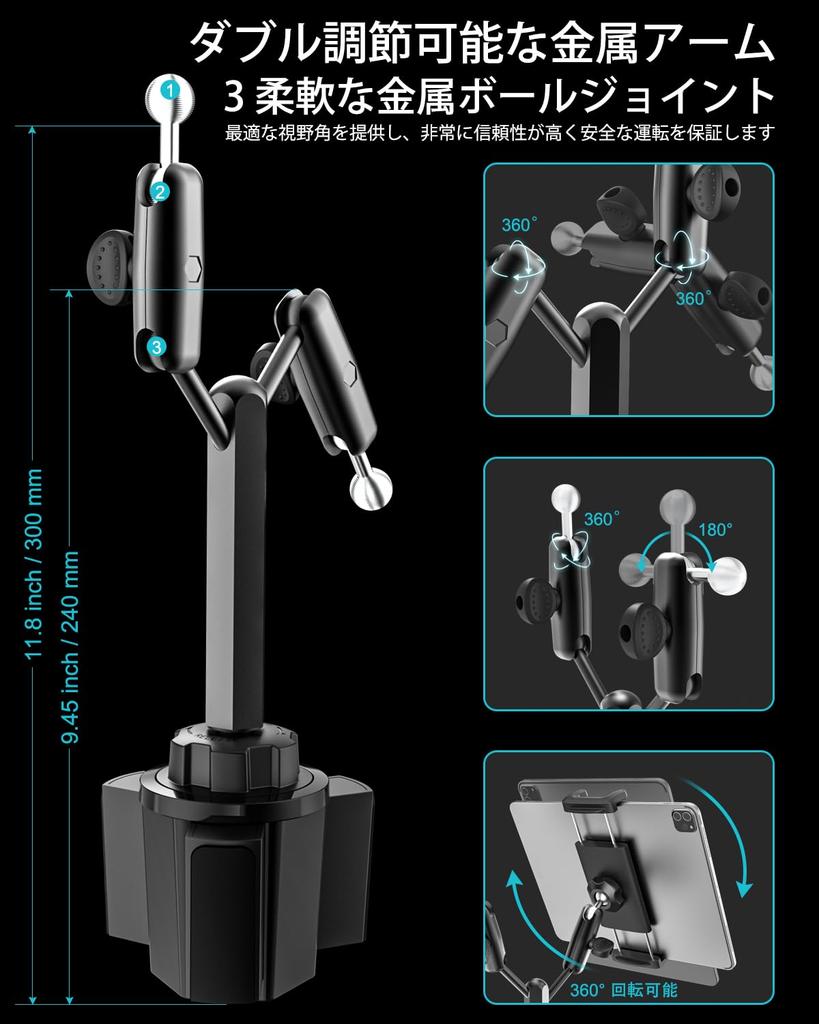 ダブル調節可能な金属アーム
3 柔軟な金属ボールジョイント
最適な視野角を提供し、非常に信頼性が高く安全な運転を保証します

1
2
3

11.8 inch / 300 mm
9.45 inch / 240 mm

360°
360°

360°
180°

360° 回転可能