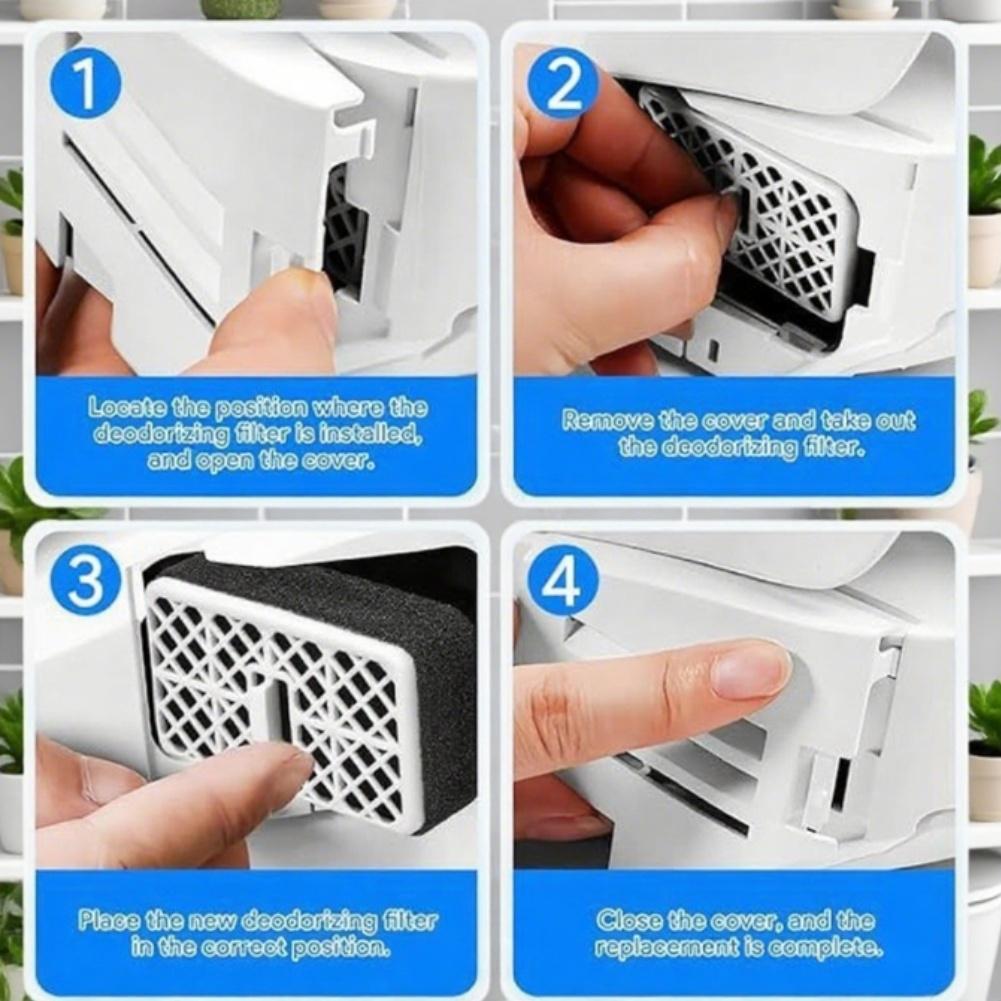 1

Locate the position where the deodorizing filter is installed, and open the cover.

2

Remove the cover and take out the deodorizing filter.

3

Place the new deodorizing filter in the correct position.

4

Close the cover, and the replacement is complete.