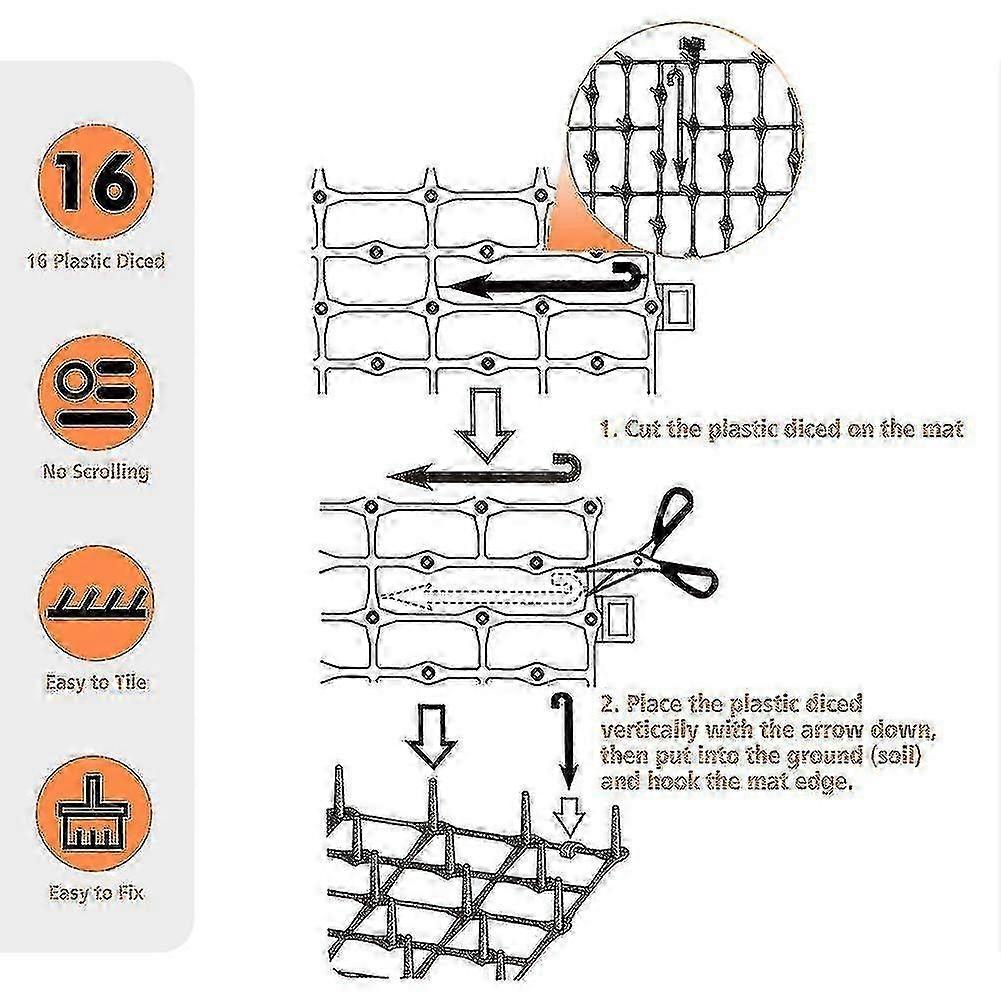 16

16 Plastic Diced

No Scrolling

Easy to Tile

Easy to Fix

1. Cut the plastic diced on the mat

2. Place the plastic diced vertically with the arrow down, then put into the ground (soil) and hook the mat edge.