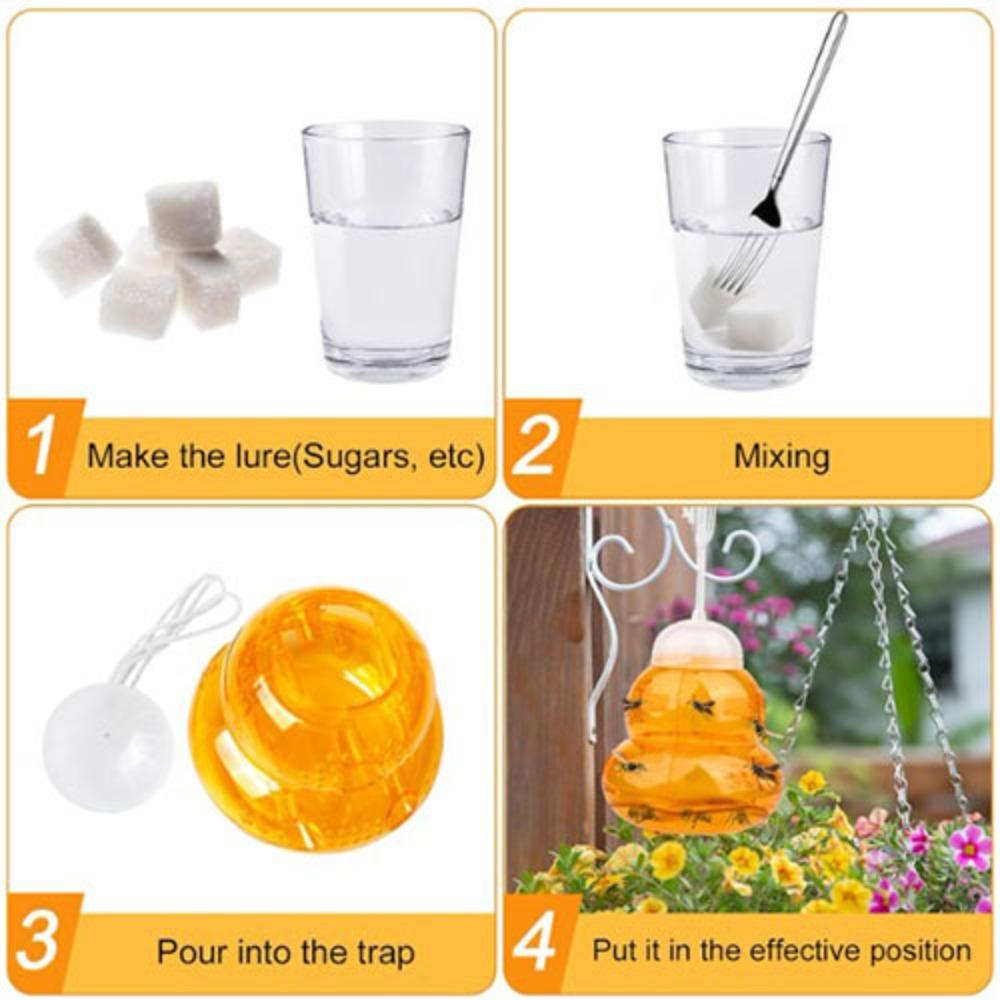 1 Make the lure(Sugars, etc)

2 Mixing

3 Pour into the trap

4 Put it in the effective position