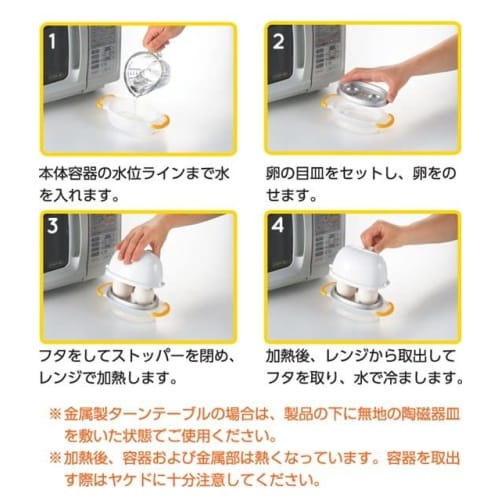 1

本体容器の水位ラインまで水を入れます。

2

卵の目皿をセットし、卵をのせます。

3

フタをしてストッパーを閉め、レンジで加熱します。

4

加熱後、レンジから取出してフタを取り、水で冷まします。

※金属製ターンテーブルの場合は、製品の下に無地の陶磁器皿を敷いた状態でご使用ください。

※加熱後、容器および金属部は熱くなっています。容器を取出す際はヤケドに十分注意してください。