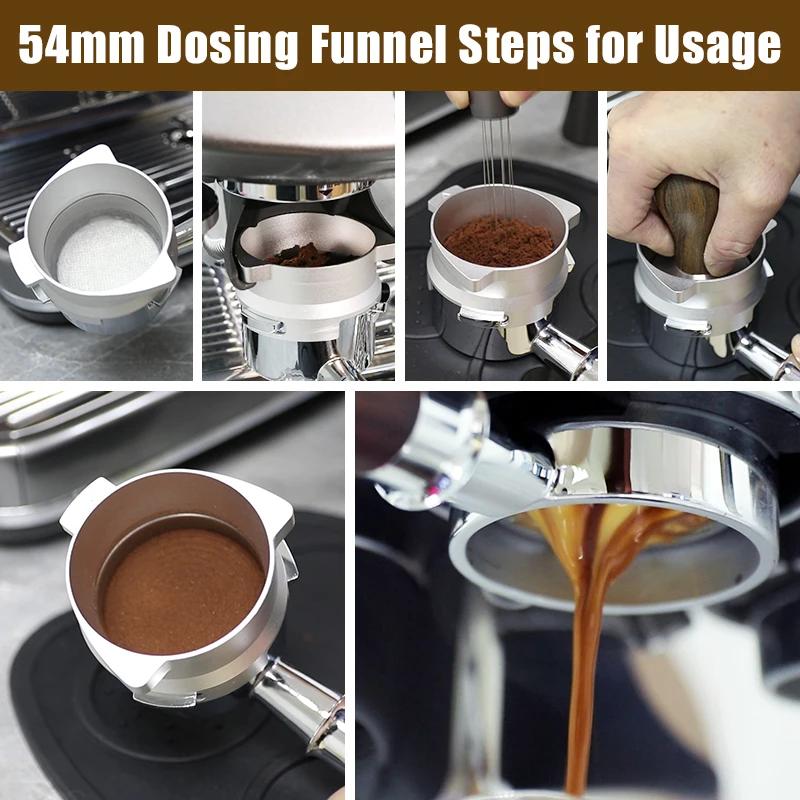 54mm Dosing Funnel Steps for Usage