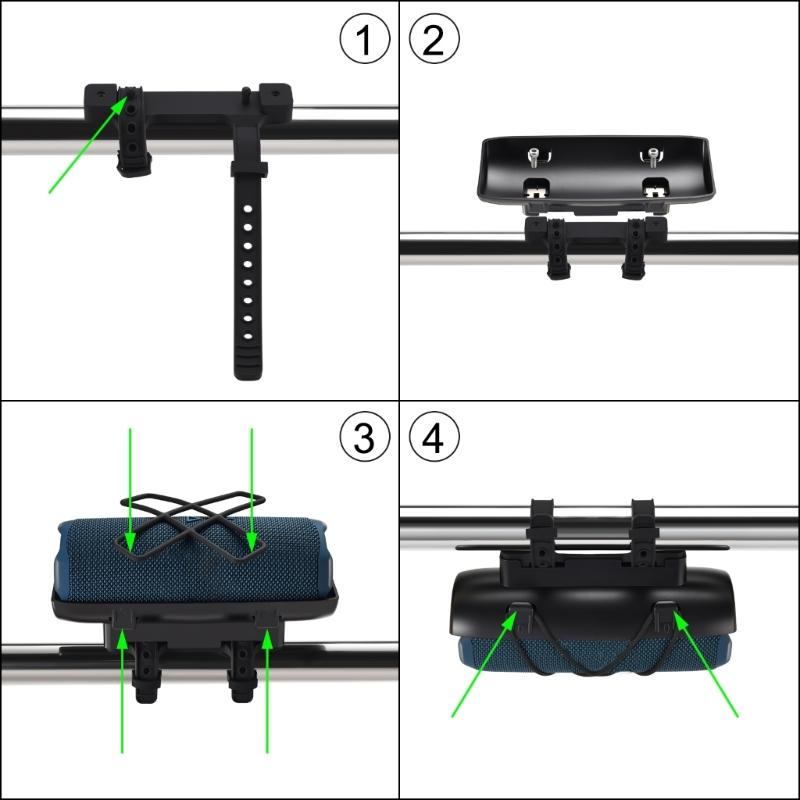 1
2
3
4