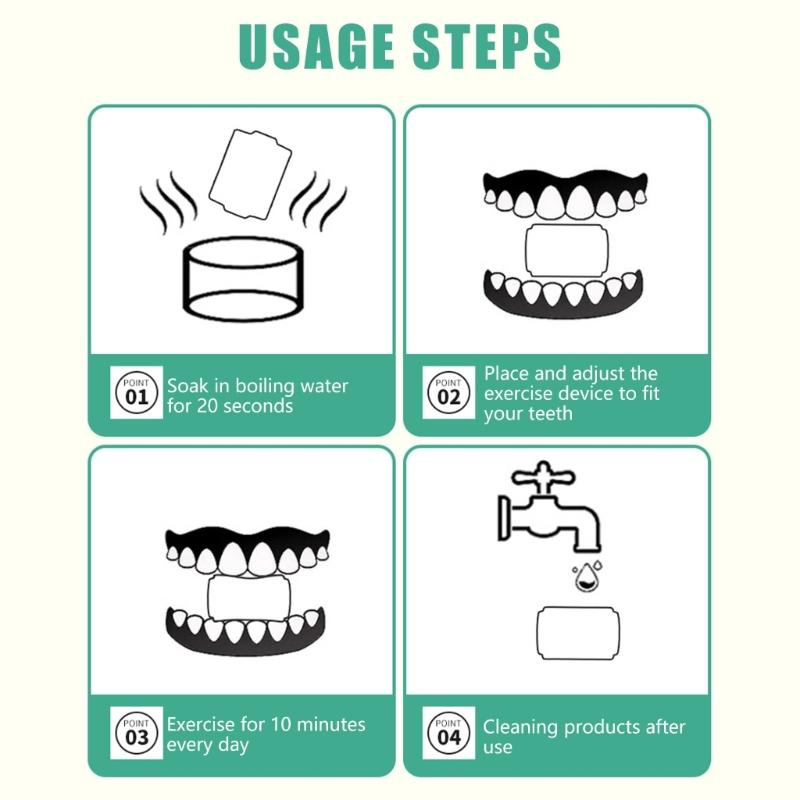 USAGE STEPS

POINT 01 Soak in boiling water for 20 seconds

POINT 02 Place and adjust the exercise device to fit your teeth

POINT 03 Exercise for 10 minutes every day

POINT 04 Cleaning products after use