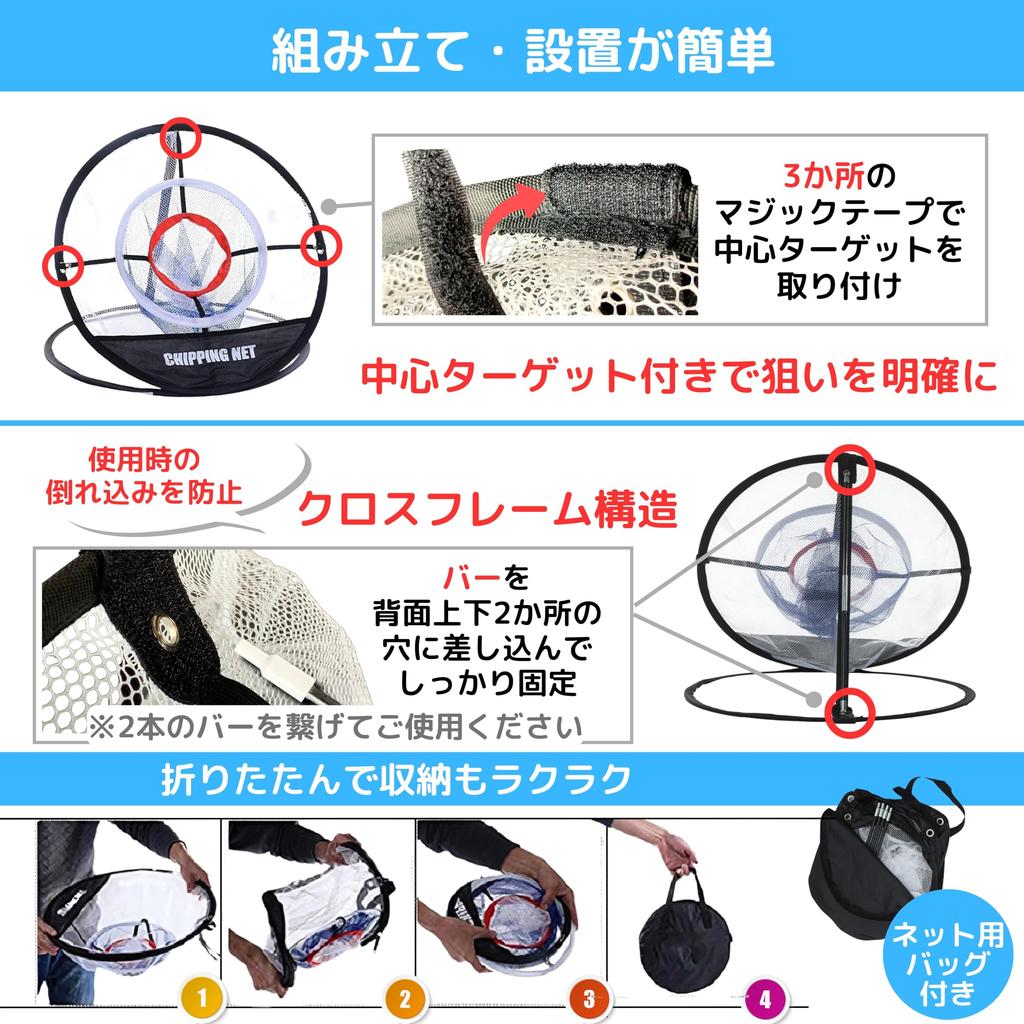 組み立て・設置が簡単

CHIPPING NET

3か所の
マジックテープで
中心ターゲットを
取り付け

中心ターゲット付きで狙いを明確に

使用時の
倒れ込みを防止

クロスフレーム構造

バーを
背面上下2か所の
穴に差し込んで
しっかり固定

※2本のバーを繋げてご使用ください

折りたたんで収納もラクラク

1

2

3

4

ネット用
バッグ
付き