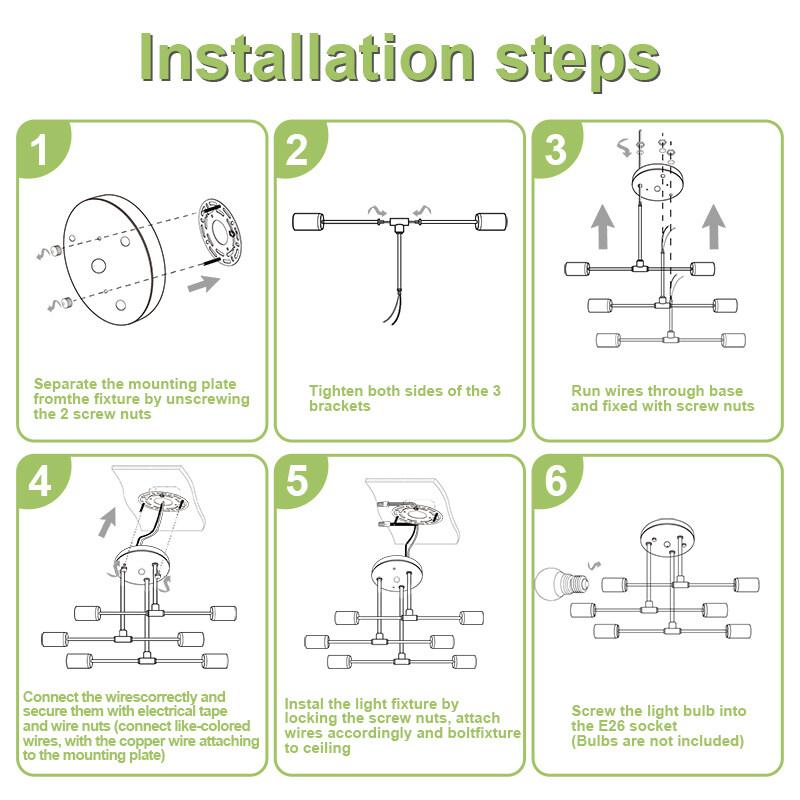 Installation steps

1

Separate the mounting plate fromthe fixture by unscrewing the 2 screw nuts

2

Tighten both sides of the 3 brackets

3

Run wires through base and fixed with screw nuts

4

Connect the wirescorrectly and secure them with electrical tape and wire nuts (connect like-colored wires, with the copper wire attaching to the mounting plate)

5

Instal the light fixture by locking the screw nuts, attach wires accordingly and boltfixture to ceiling

6

Screw the light bulb into the E26 socket (Bulbs are not included)