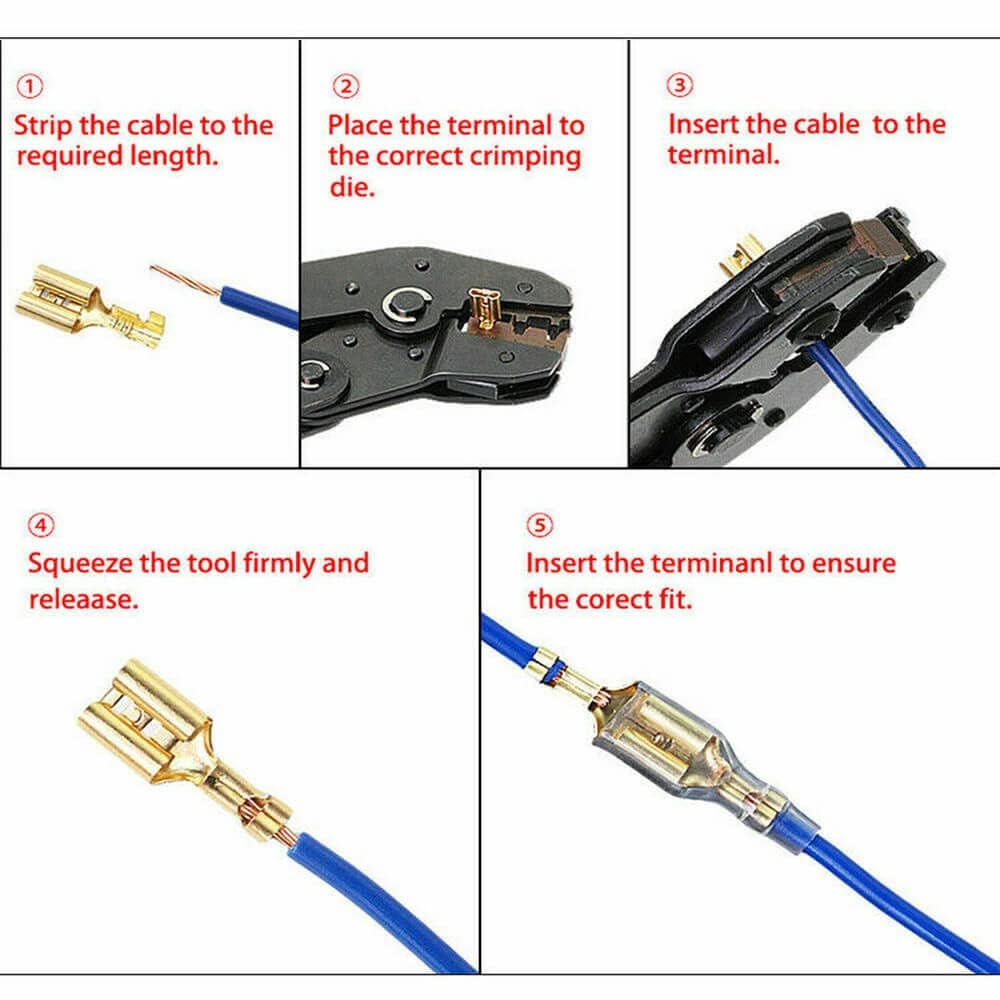 ①
Strip the cable to the required length.

②
Place the terminal to the correct crimping die.

③
Insert the cable  to the terminal.

④
Squeeze the tool firmly and releaase.

⑤
Insert the terminanl to ensure the corect fit.