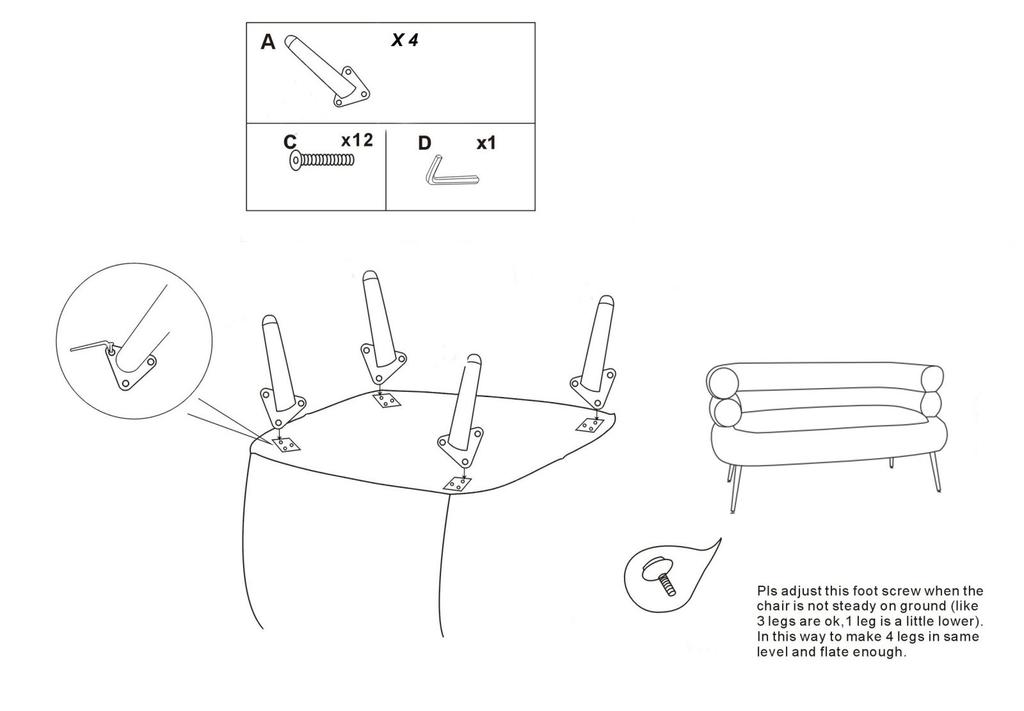 A X 4

C x12

D x1

Pls adjust this foot screw when the chair is not steady on ground (like 3 legs are ok,1 leg is a little lower). In this way to make 4 legs in same level and flate enough.