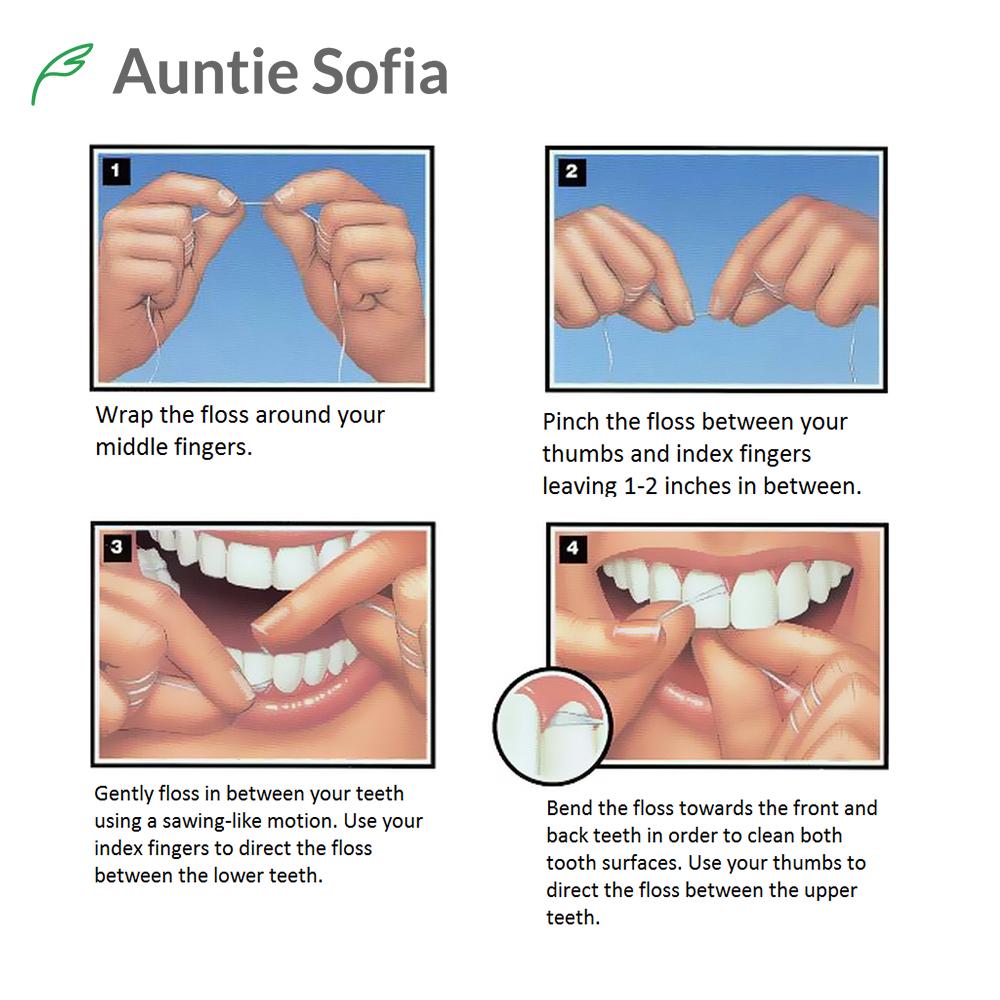 Auntie Sofia

1

Wrap the floss around your middle fingers.

2

Pinch the floss between your thumbs and index fingers leaving 1-2 inches in between.

3

Gently floss in between your teeth using a sawing-like motion. Use your index fingers to direct the floss between the lower teeth.

4

Bend the floss towards the front and back teeth in order to clean both tooth surfaces. Use your thumbs to direct the floss between the upper teeth.