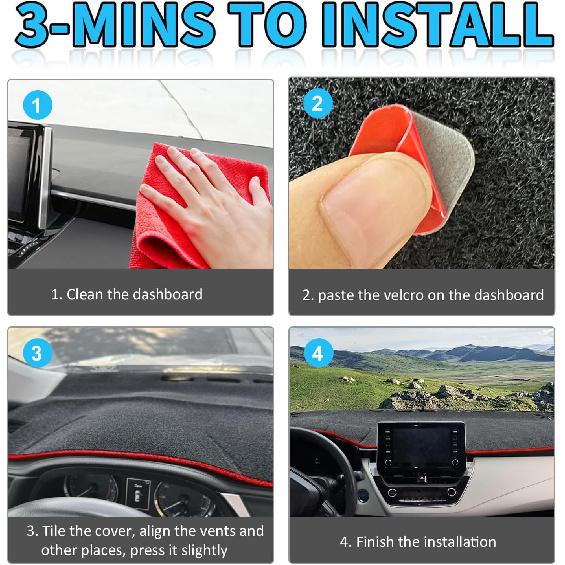 3-MINS TO INSTALL

1

1. Clean the dashboard

2

2. paste the velcro on the dashboard

3

3. Tile the cover, align the vents and other places, press it slightly

4

4. Finish the installation