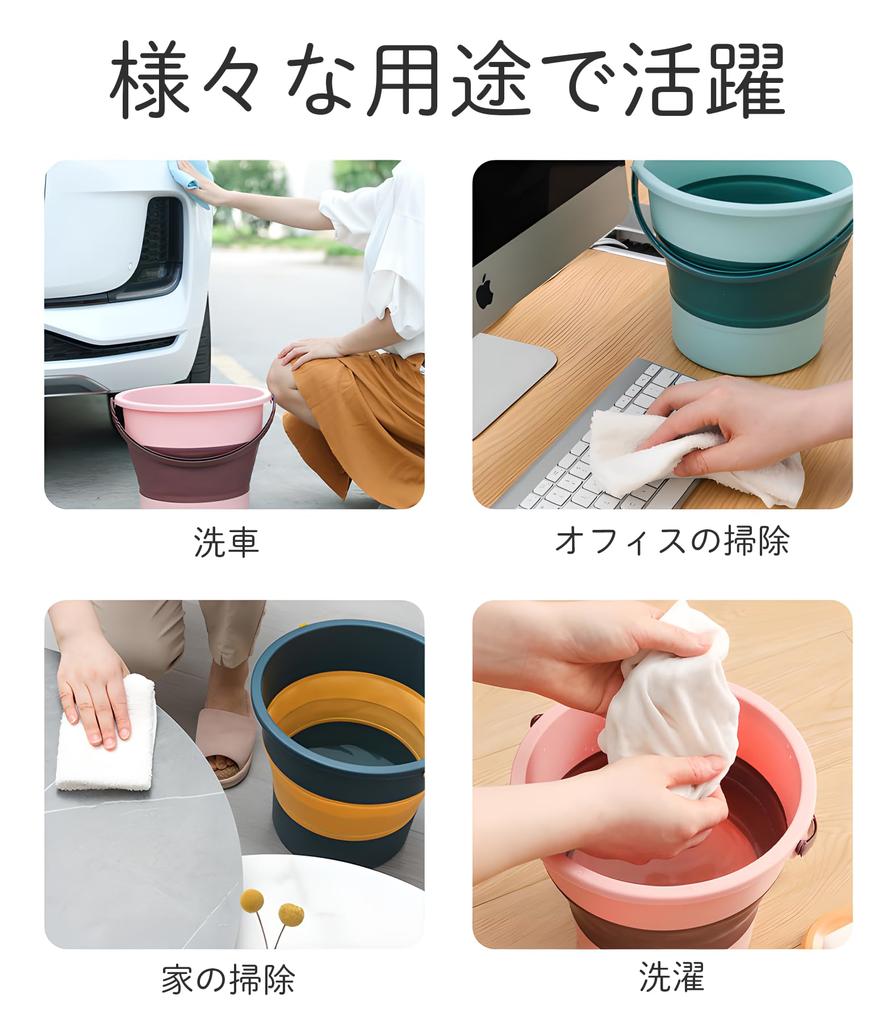 様々な用途で活躍

洗車

オフィスの掃除

家の掃除

洗濯