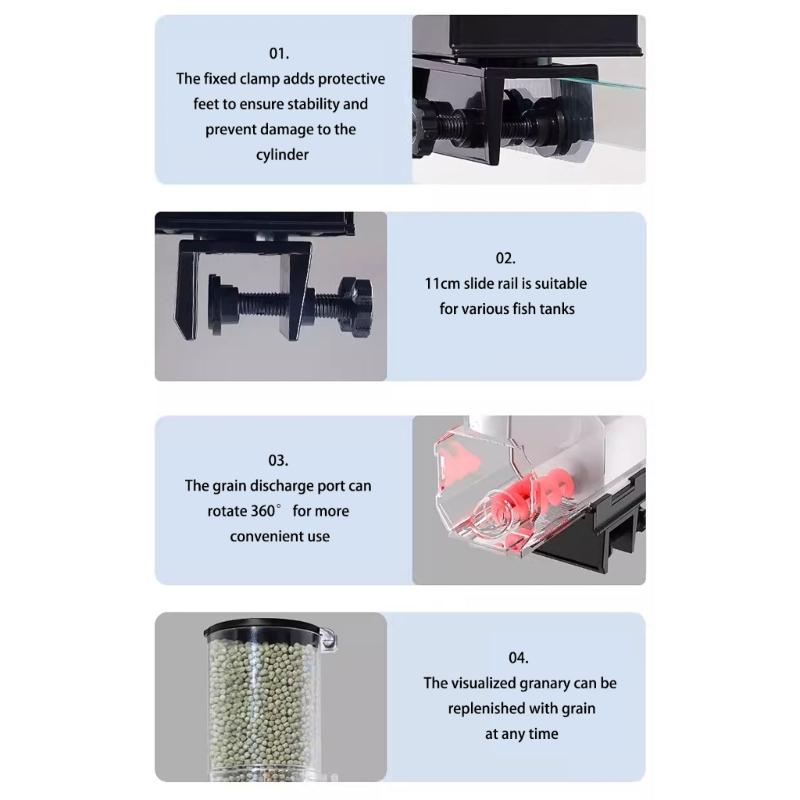 01.
The fixed clamp adds protective feet to ensure stability and prevent damage to the cylinder

02.
11cm slide rail is suitable for various fish tanks

03.
The grain discharge port can rotate 360° for more convenient use

04.
The visualized granary can be replenished with grain at any time