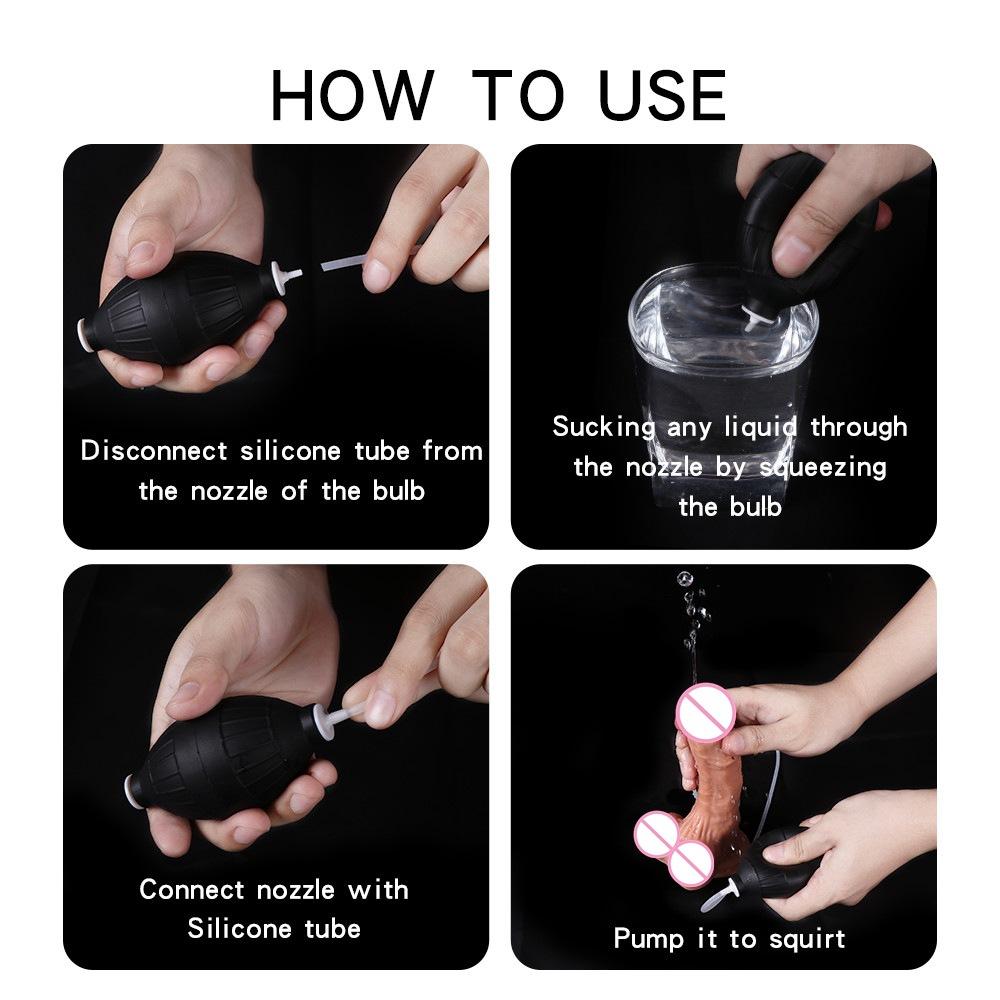 HOW TO USE

Disconnect silicone tube from the nozzle of the bulb

Sucking any liquid through the nozzle by squeezing the bulb

Connect nozzle with Silicone tube

Pump it to squirt