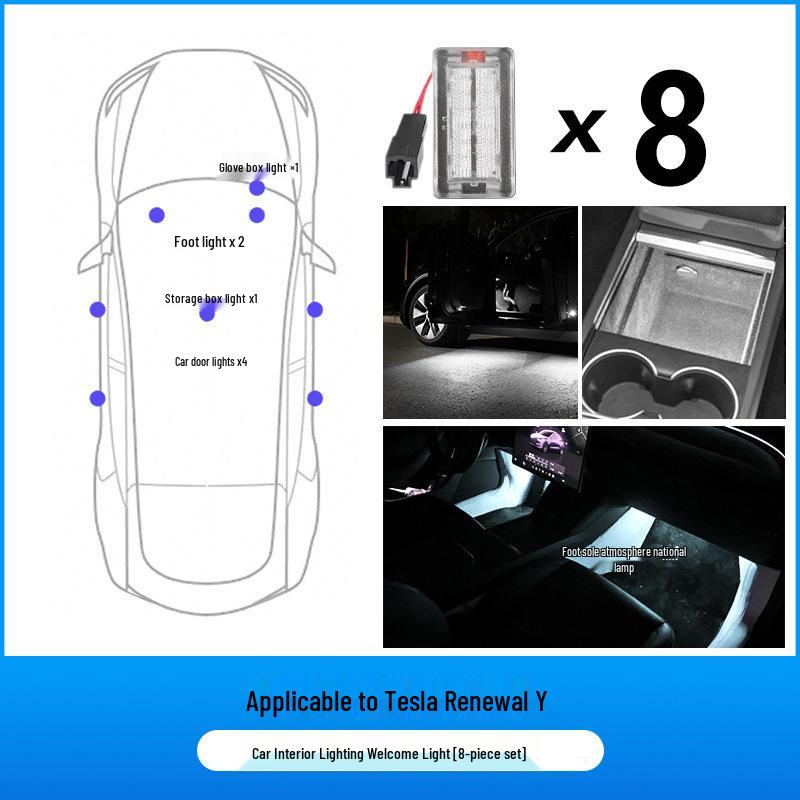 Glove box light ×1

Foot light x 2

Storage box light x1

Car door lights x4

x 8

Foot sole atmosphere national lamp

Applicable to Tesla Renewal Y

Car Interior Lighting Welcome Light [8-piece set]