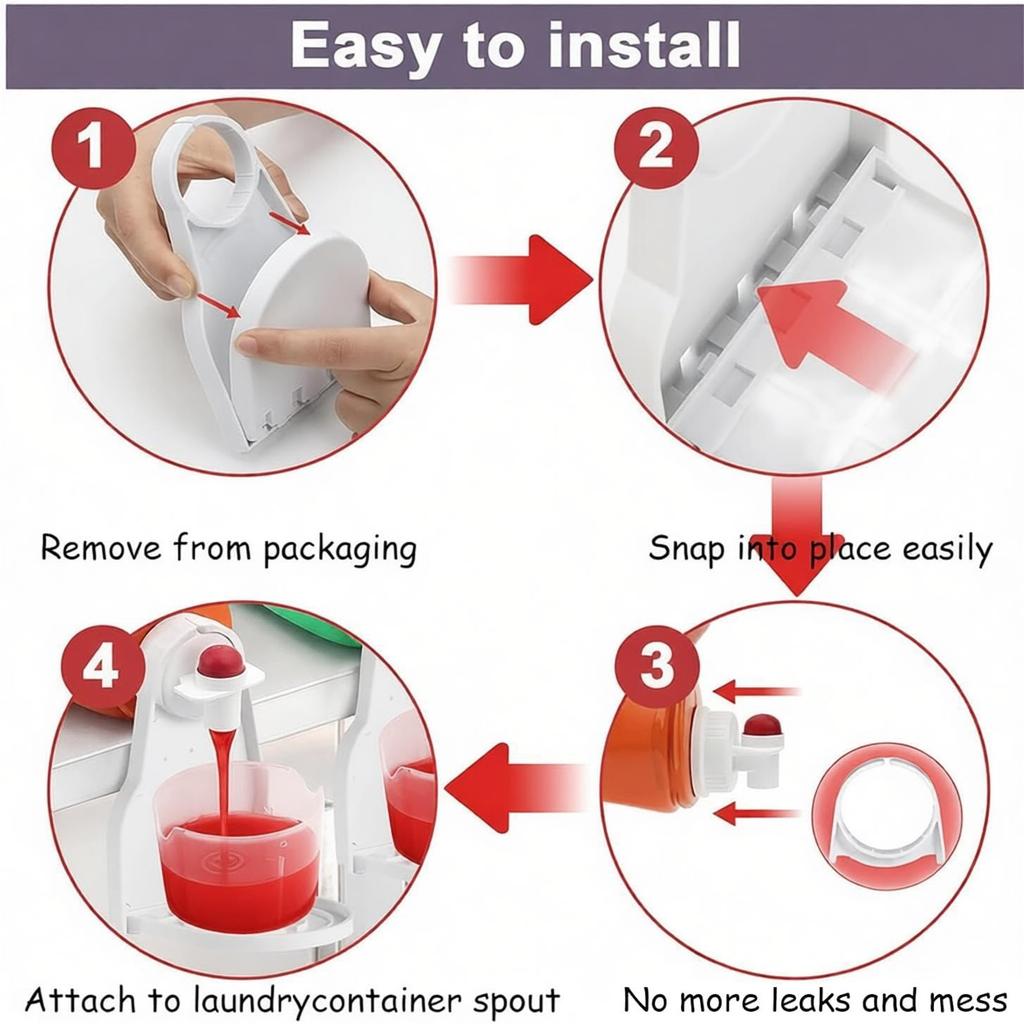 Easy to install

1

2

Remove from packaging

Snap into place easily

4

3

Attach to laundrycontainer spout

No more leaks and mess